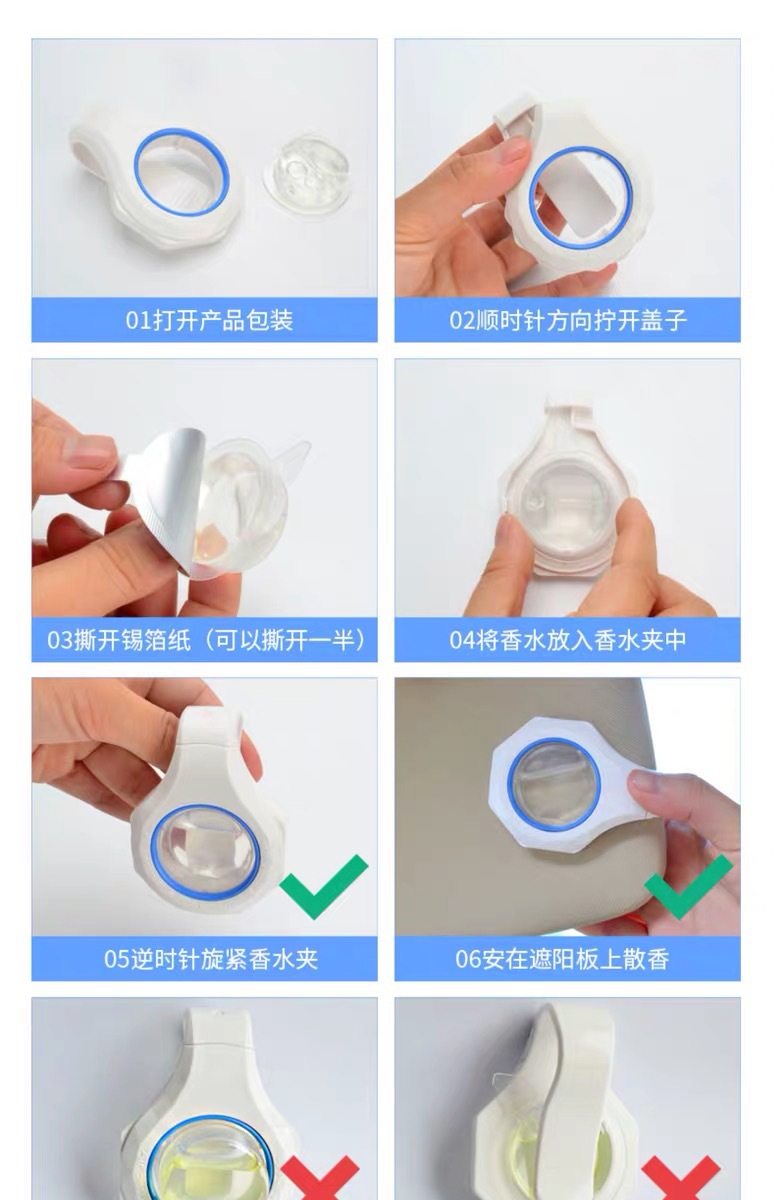 01打开产品包装

02顺时针方向拧开盖子

03撕开锡箔纸（可以撕开一半）

04将香水放入香水夹中

05逆时针旋紧香水夹

06安在遮阳板上散香