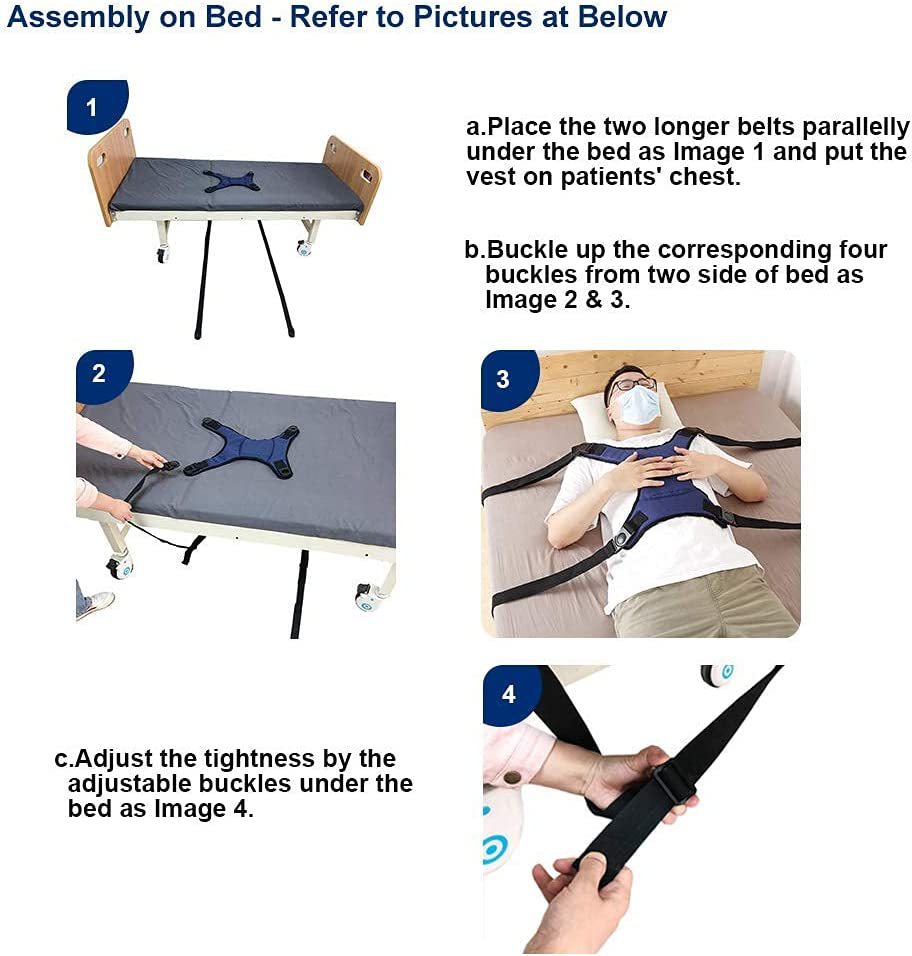 Assembly on Bed - Refer to Pictures at Below

1

a.Place the two longer belts parallelly under the bed as Image 1 and put the vest on patients' chest.

b.Buckle up the corresponding four buckles from two side of bed as Image 2 & 3.

2

3

4

c.Adjust the tightness by the adjustable buckles under the bed as Image 4.