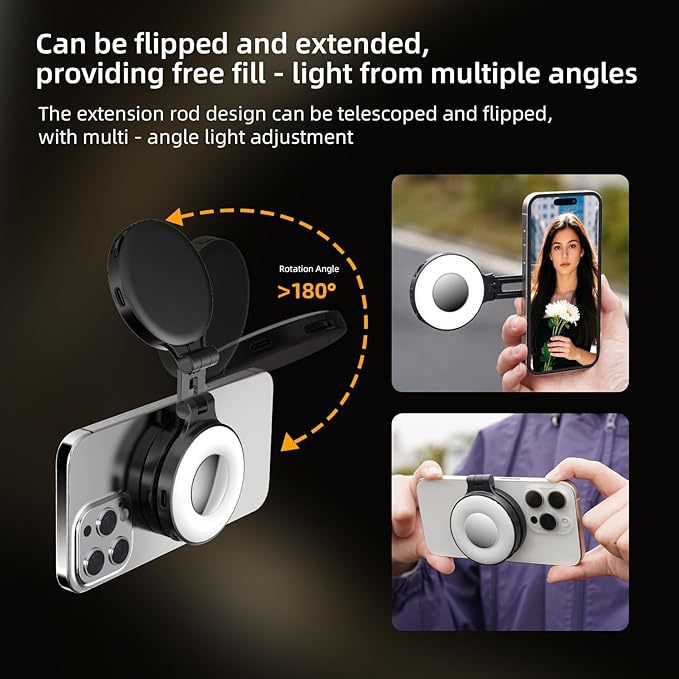 Can be flipped and extended, providing free fill - light from multiple angles

The extension rod design can be telescoped and flipped, with multi - angle light adjustment

Rotation Angle
>180°