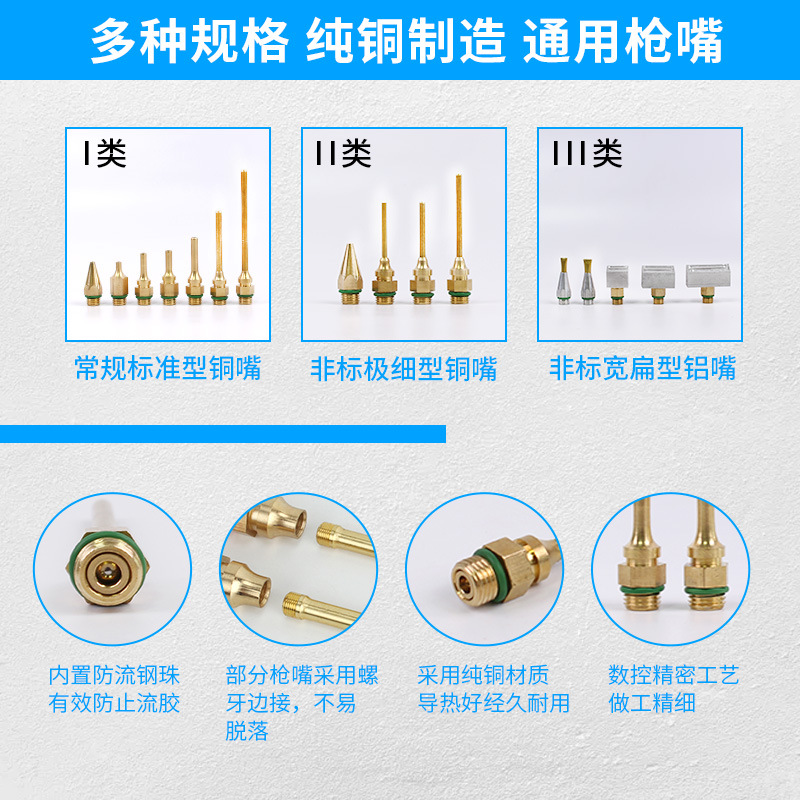 多种规格 纯铜制造 通用枪嘴

I类

常规标准型铜嘴

II类

非标极细型铜嘴

III类

非标宽扁型铝嘴

内置防流钢珠
有效防止流胶

部分枪嘴采用螺牙边接，不易脱落

采用纯铜材质
导热好经久耐用

数控精密工艺
做工精细