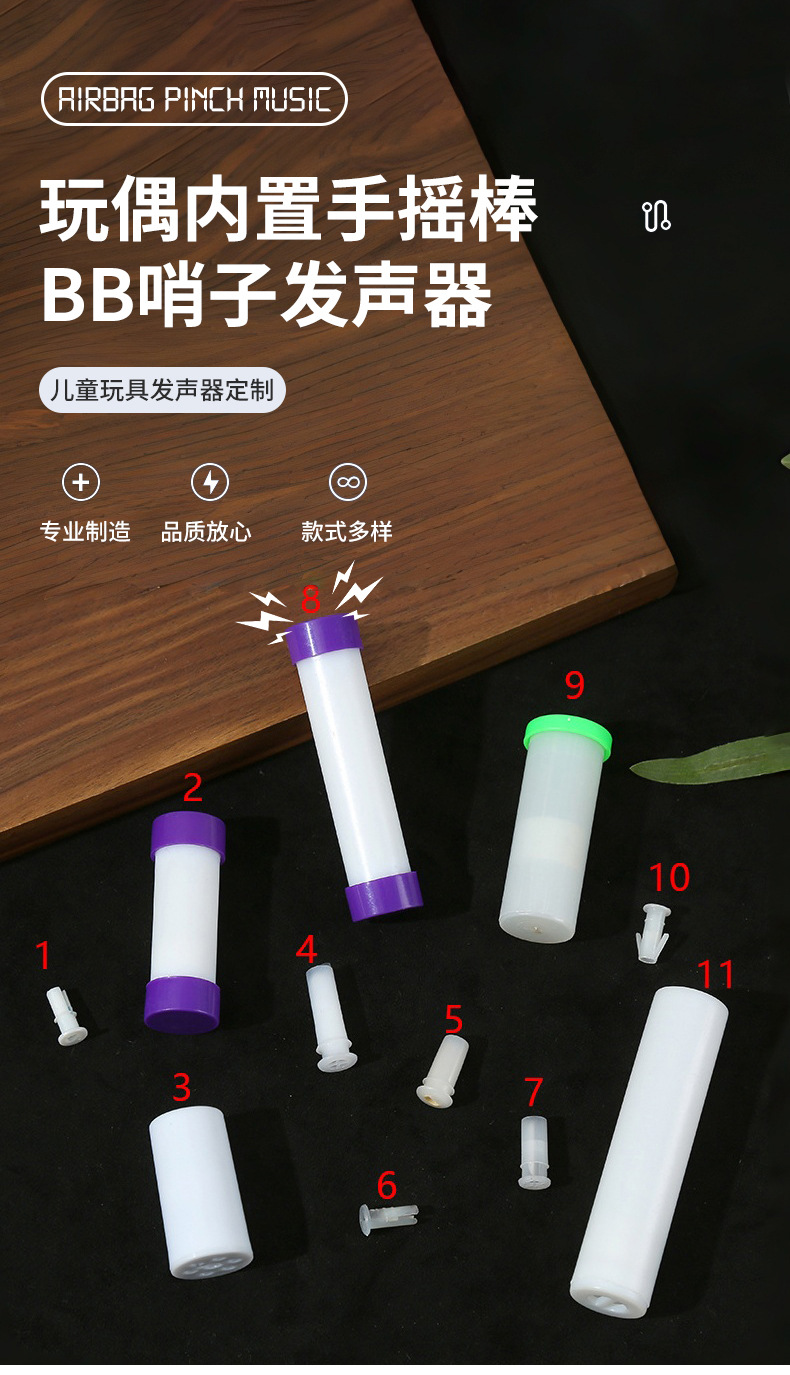 AIRBAG PINCH MUSIC

玩偶内置手摇棒
BB哨子发声器

儿童玩具发声器定制

专业制造 品质放心 款式多样

8

9

2

10

1

4

11

5

3

7

6