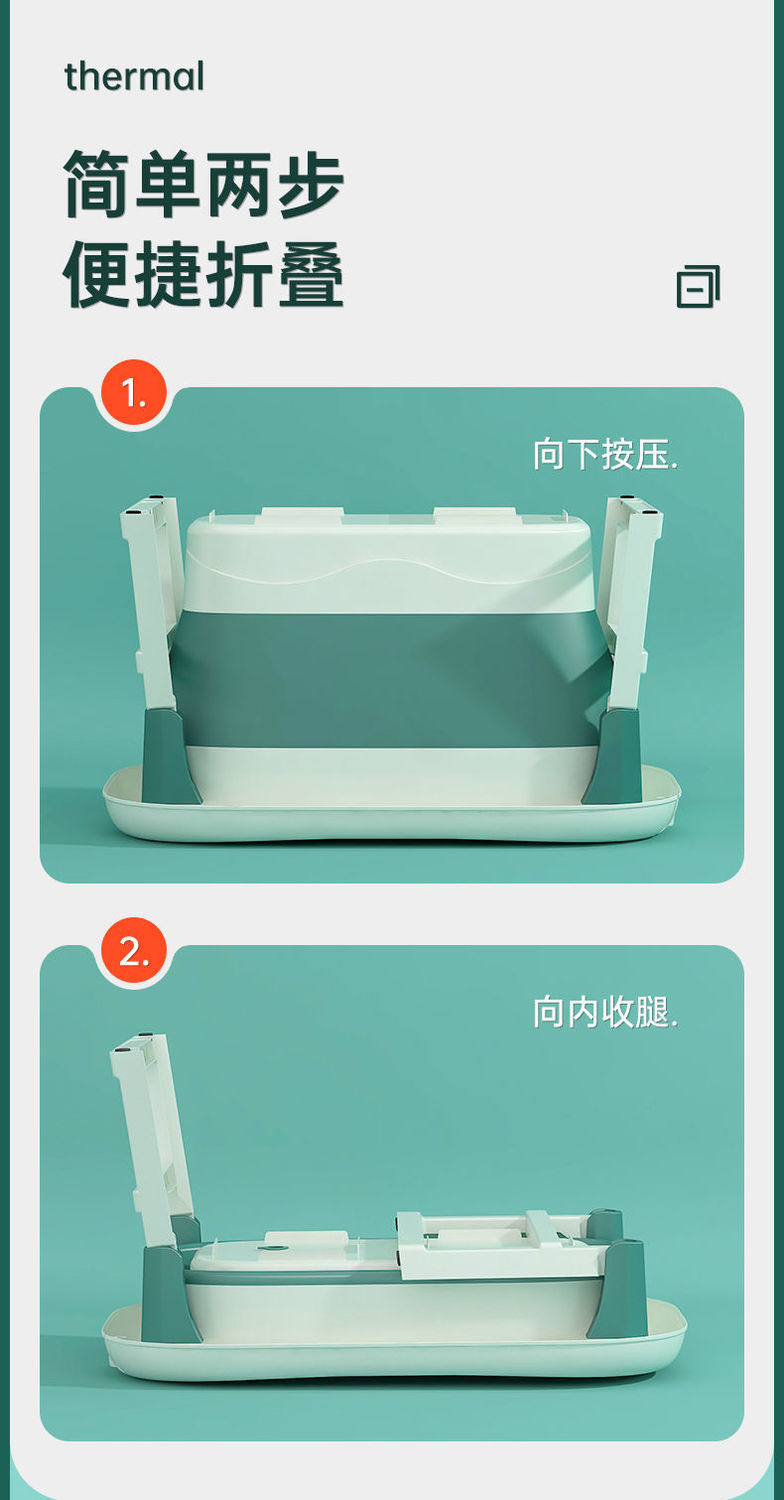 thermal

简单两步
便捷折叠

1.

向下按压.

2.

向内收腿.