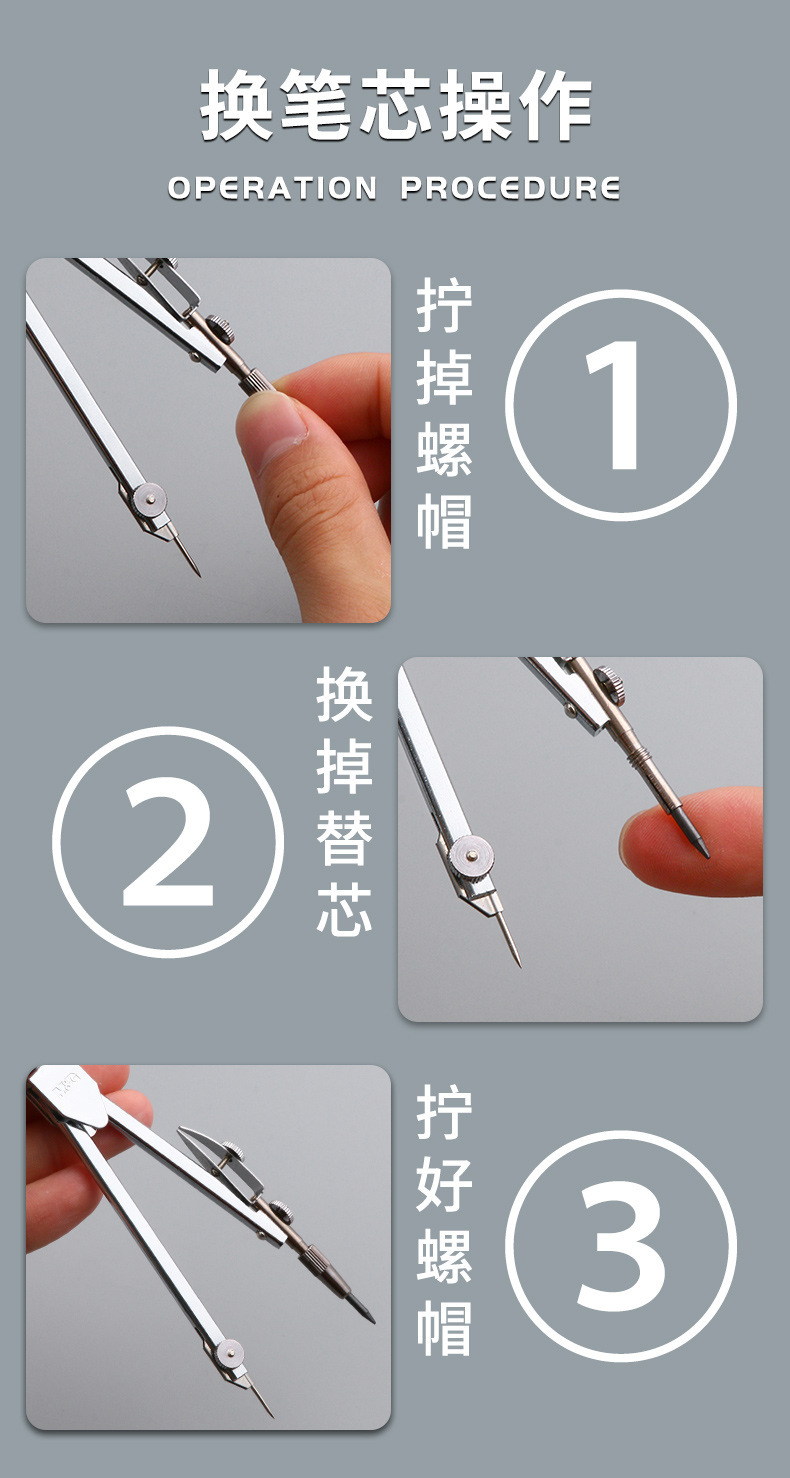 换笔芯操作

OPERATION PROCEDURE

拧掉螺帽

1

2

换掉替芯

拧好螺帽

3