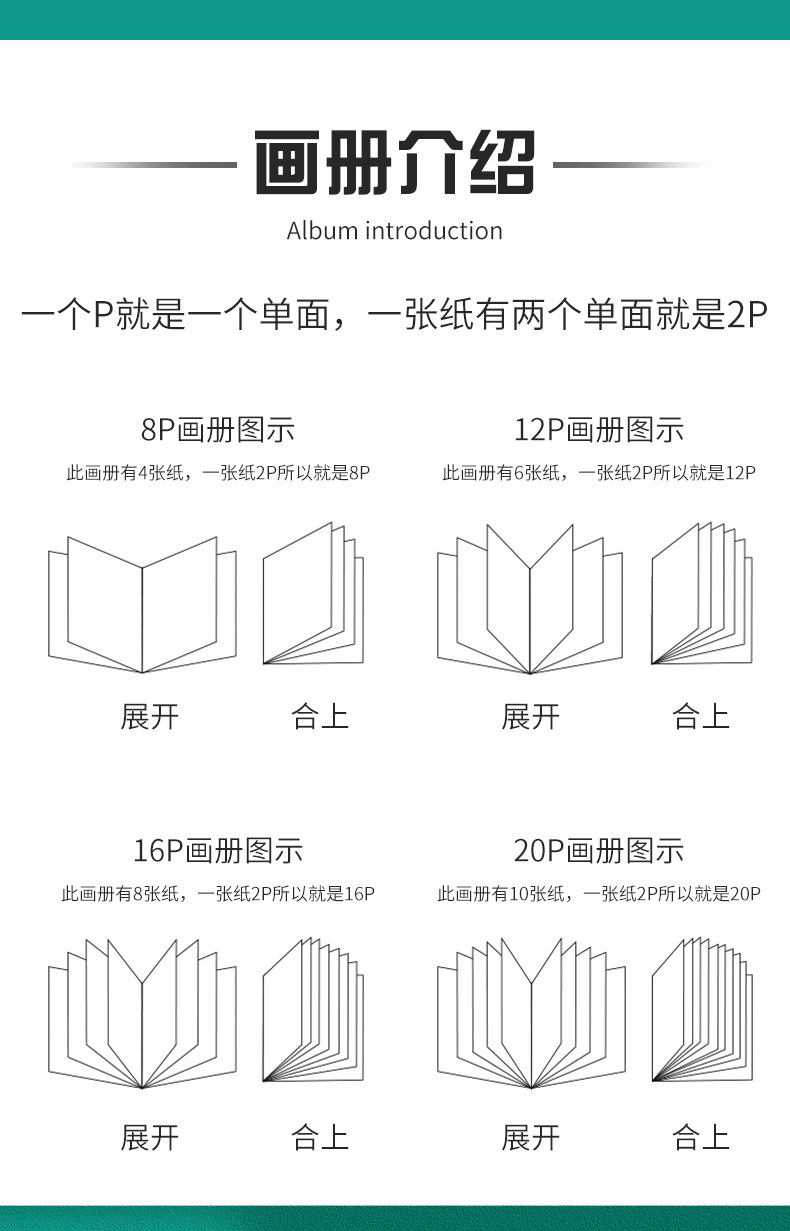 画册介绍

Album introduction

一个P就是一个单面，一张纸有两个单面就是2P

8P画册图示

此画册有4张纸，一张纸2P所以就是8P

展开 合上

12P画册图示

此画册有6张纸，一张纸2P所以就是12P

展开 合上

16P画册图示

此画册有8张纸，一张纸2P所以就是16P

展开 合上

20P画册图示

此画册有10张纸，一张纸2P所以就是20P

展开 合上