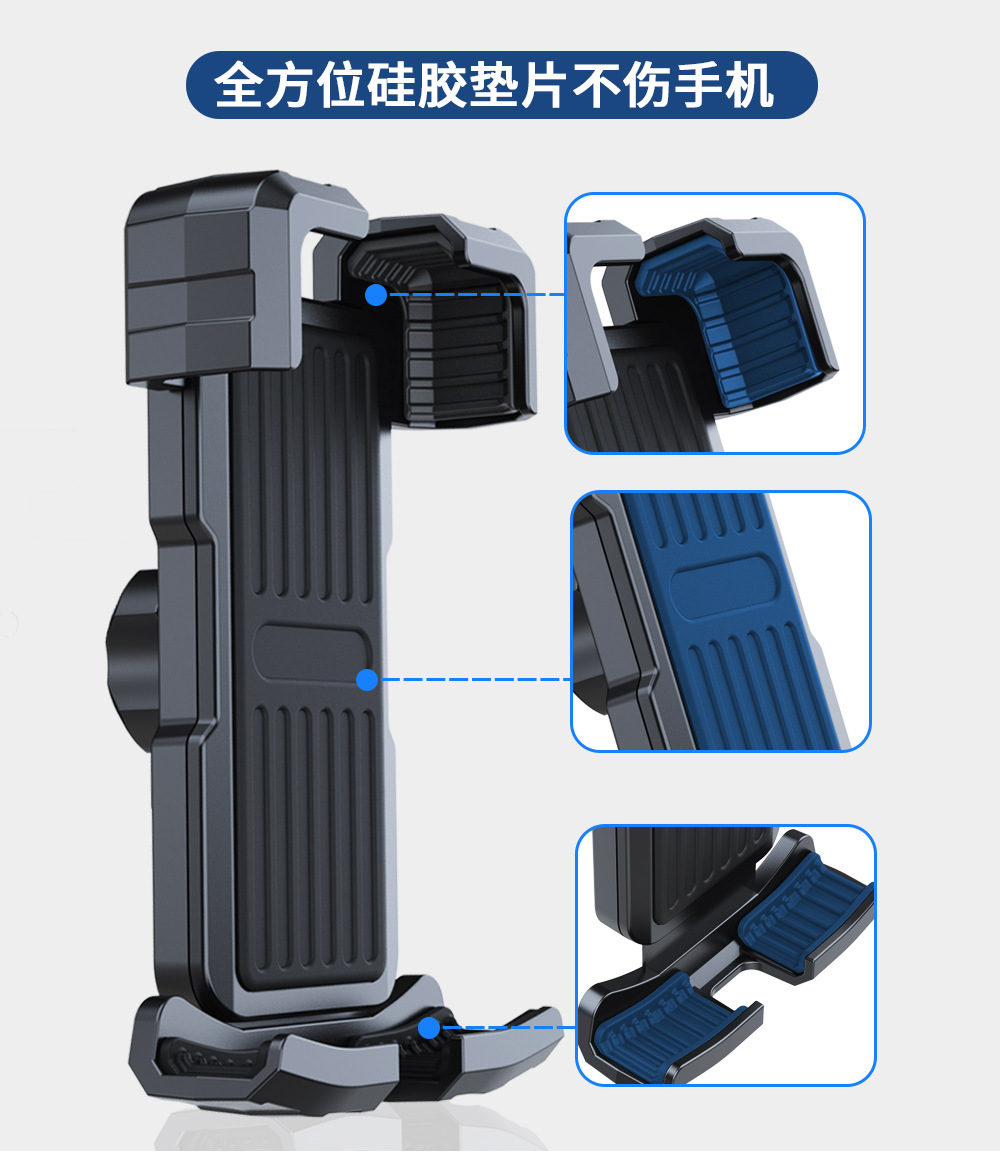 全方位硅胶垫片不伤手机