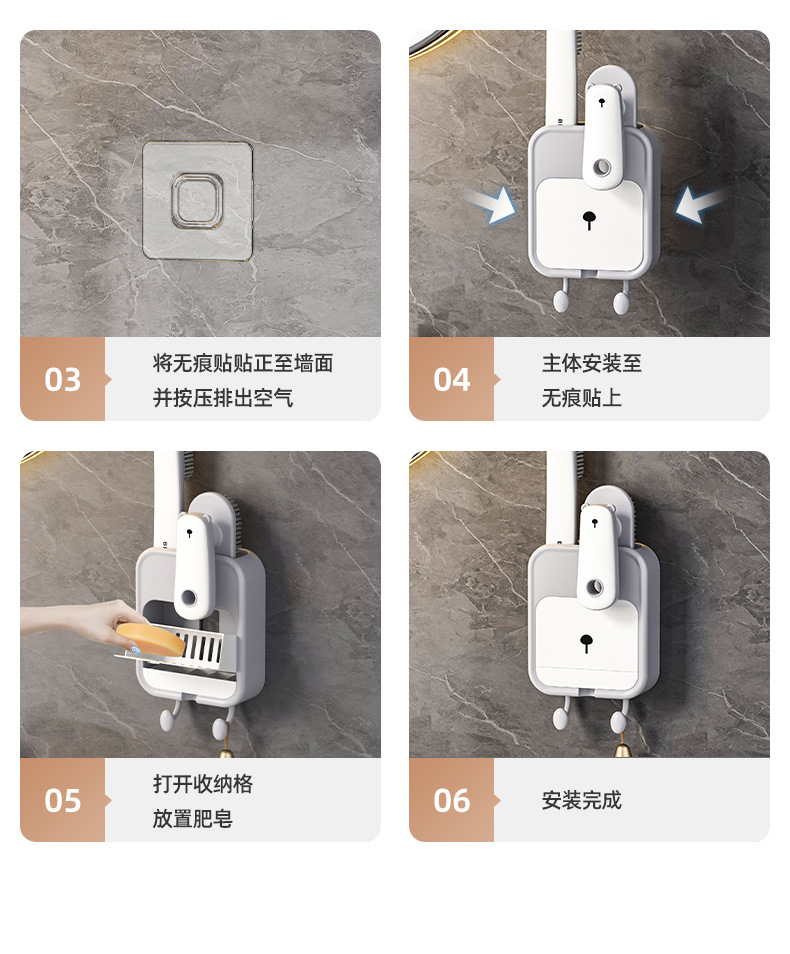 03

将无痕贴贴正至墙面
并按压排出空气

04

主体安装至
无痕贴上

05

打开收纳格
放置肥皂

06

安装完成