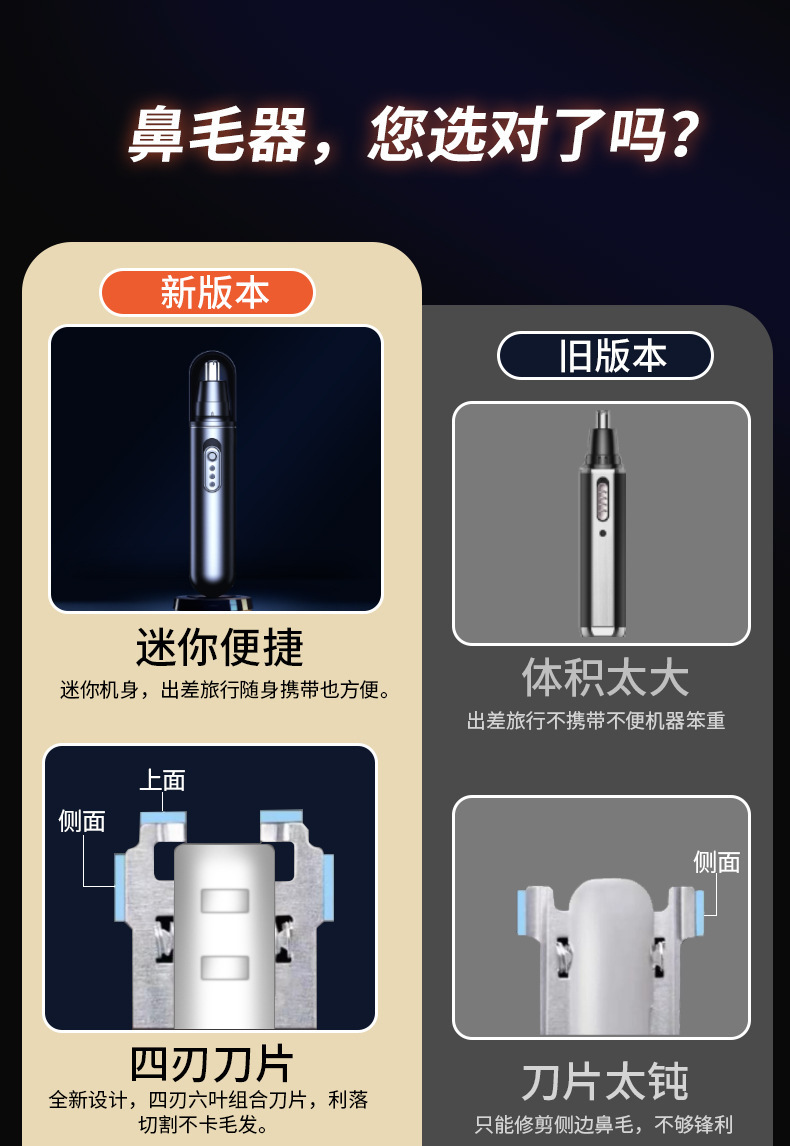 鼻毛器，您选对了吗？

新版本

迷你便捷

迷你机身，出差旅行随身携带也方便。

上面

侧面

四刃刀片

全新设计，四刃六叶组合刀片，利落切割不卡毛发。

旧版本

体积太大

出差旅行不携带不便机器笨重

侧面

刀片太钝

只能修剪侧边鼻毛，不够锋利