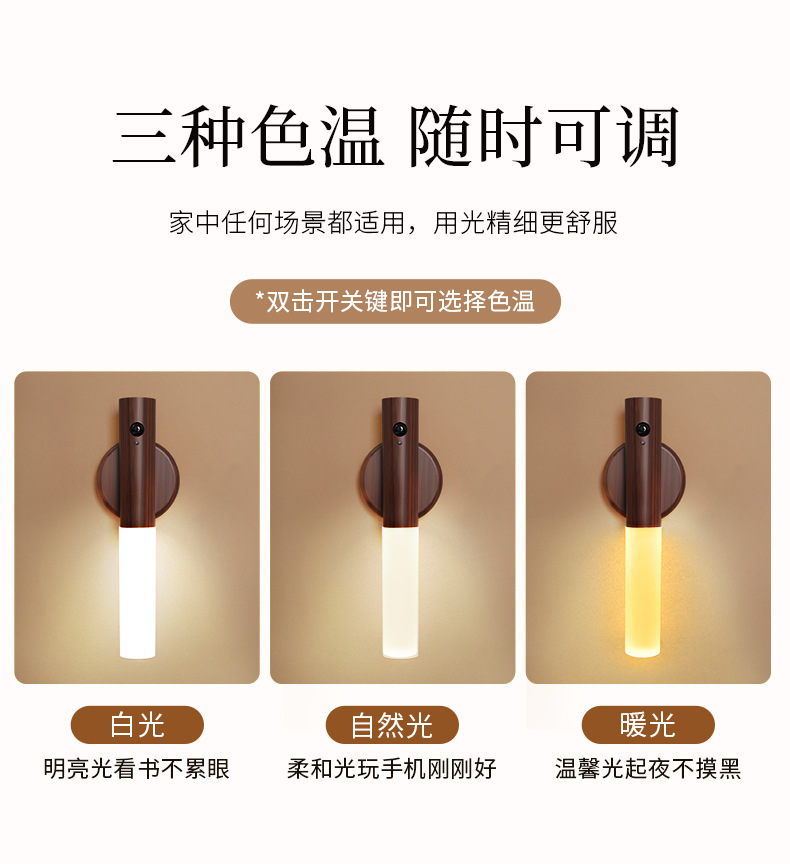 三种色温 随时可调

家中任何场景都适用，用光精细更舒服

*双击开关键即可选择色温

白光
明亮光看书不累眼

自然光
柔和光玩手机刚刚好

暖光
温馨光起夜不摸黑