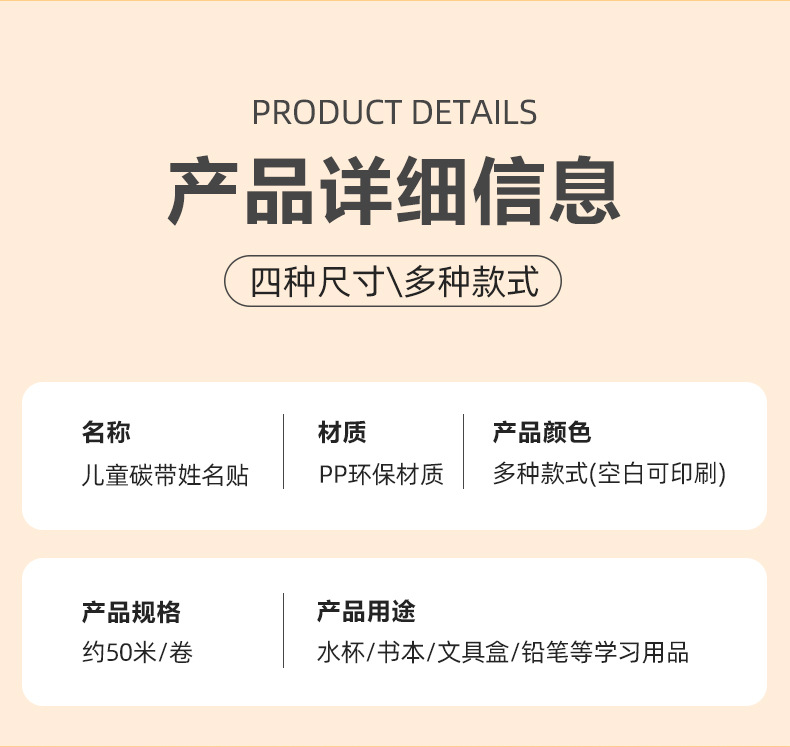 PRODUCT DETAILS
产品详细信息
四种尺寸\多种款式

名称
儿童碳带姓名贴

材质
PP环保材质

产品颜色
多种款式(空白可印刷)

产品规格
约50米/卷

产品用途
水杯/书本/文具盒/铅笔等学习用品