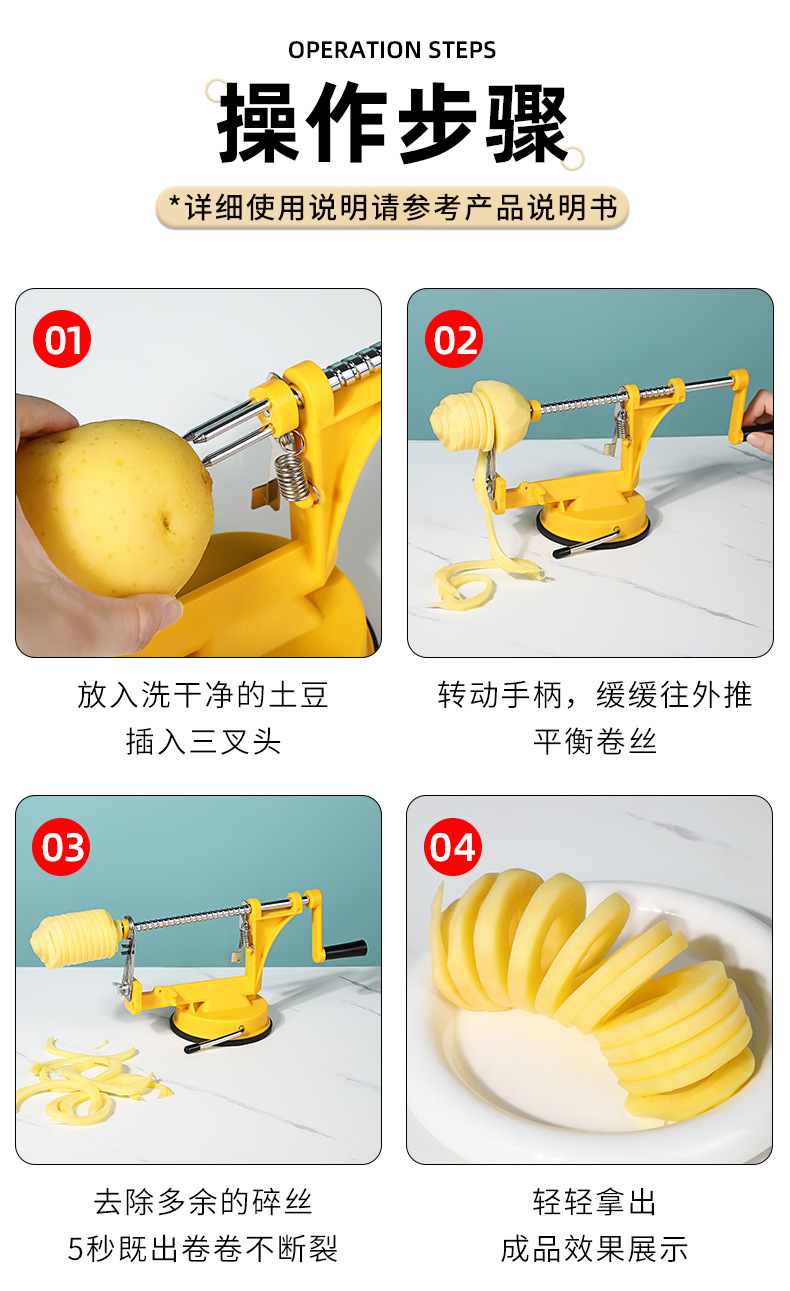 OPERATION STEPS

操作步骤

*详细使用说明请参考产品说明书

01

放入洗干净的土豆
插入三叉头

02

转动手柄，缓缓往外推
平衡卷丝

03

去除多余的碎丝
5秒既出卷卷不断裂

04

轻轻拿出
成品效果展示