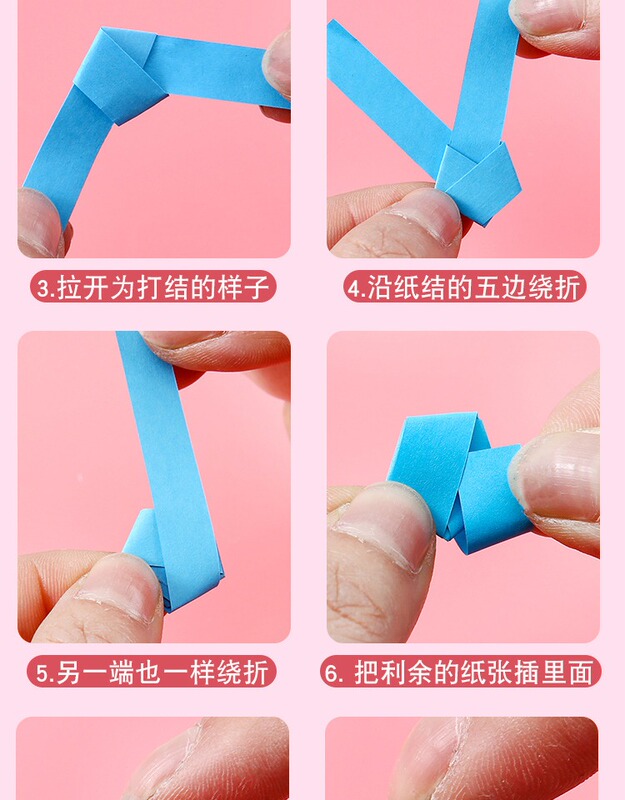 3.拉开为打结的样子

4.沿纸结的五边绕折

5.另一端也一样绕折

6. 把利余的纸张插里面