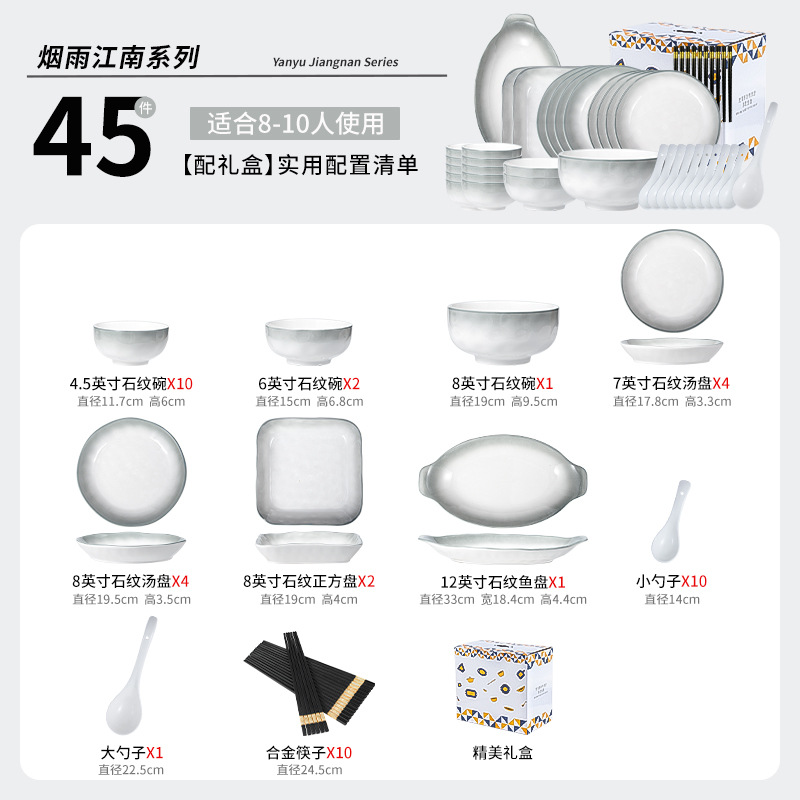 烟雨江南系列
Yanyu Jiangnan Series

45件
适合8-10人使用
【配礼盒】实用配置清单

4.5英寸石纹碗X10
直径11.7cm 高6cm

6英寸石纹碗X2
直径15cm 高6.8cm

8英寸石纹碗X1
直径19cm 高9.5cm

7英寸石纹汤盘X4
直径17.8cm 高3.3cm

8英寸石纹汤盘X4
直径19.5cm 高3.5cm

8英寸石纹正方盘X2
直径19cm 高4cm

12英寸石纹鱼盘X1
直径33cm 宽18.4cm 高4.4cm

小勺子X10
直径14cm

大勺子X1
直径22.5cm

合金筷子X10
直径24.5cm

精美礼盒