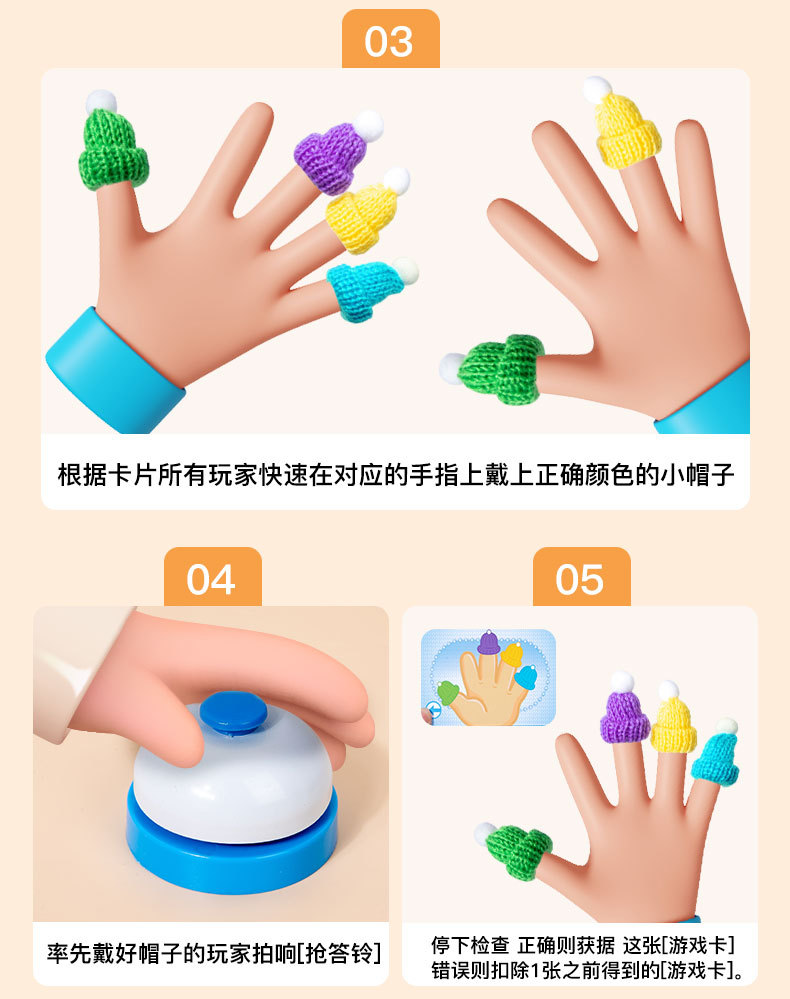 03

根据卡片所有玩家快速在对应的手指上戴上正确颜色的小帽子

04

率先戴好帽子的玩家拍响[抢答铃]

05

停下检查 正确则获据 这张[游戏卡]
错误则扣除1张之前得到的[游戏卡]。