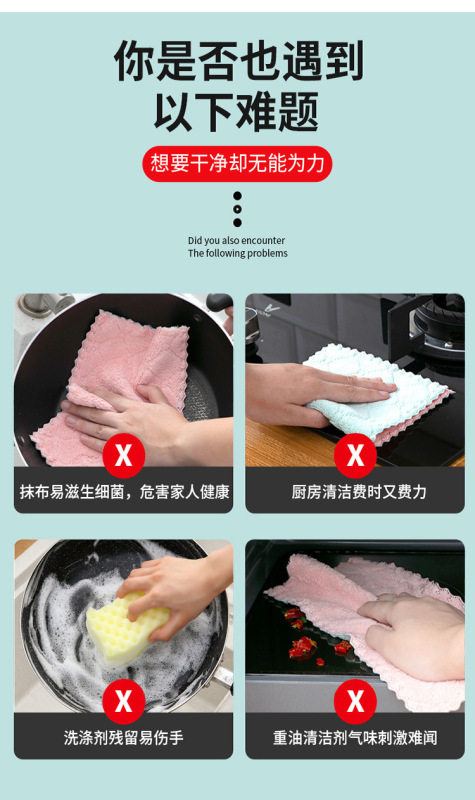 你是否也遇到
以下难题

想要干净却无能为力

Did you also encounter
The following problems

X
抹布易滋生细菌，危害家人健康

X
厨房清洁费时又费力

X
洗涤剂残留易伤手

X
重油清洁剂气味刺激难闻