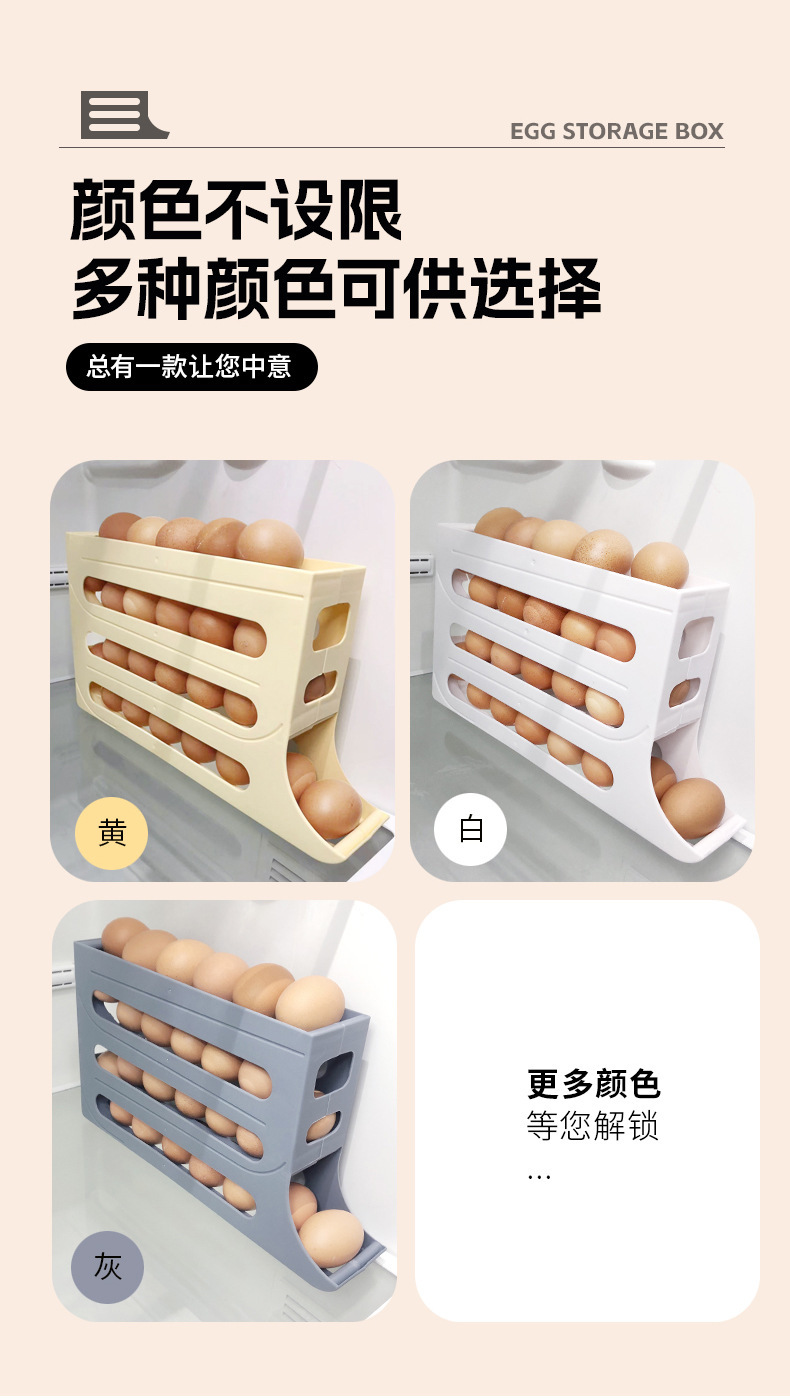 EGG STORAGE BOX

颜色不设限
多种颜色可供选择

总有一款让您中意

黄

白

灰

更多颜色
等您解锁
...