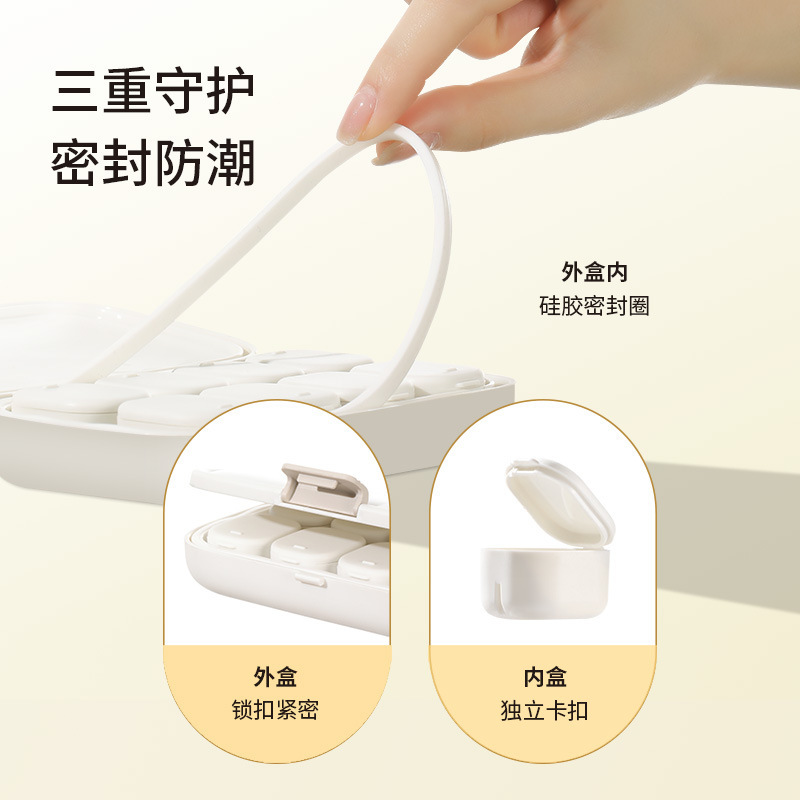 三重守护
密封防潮

外盒内
硅胶密封圈

外盒
锁扣紧密

内盒
独立卡扣