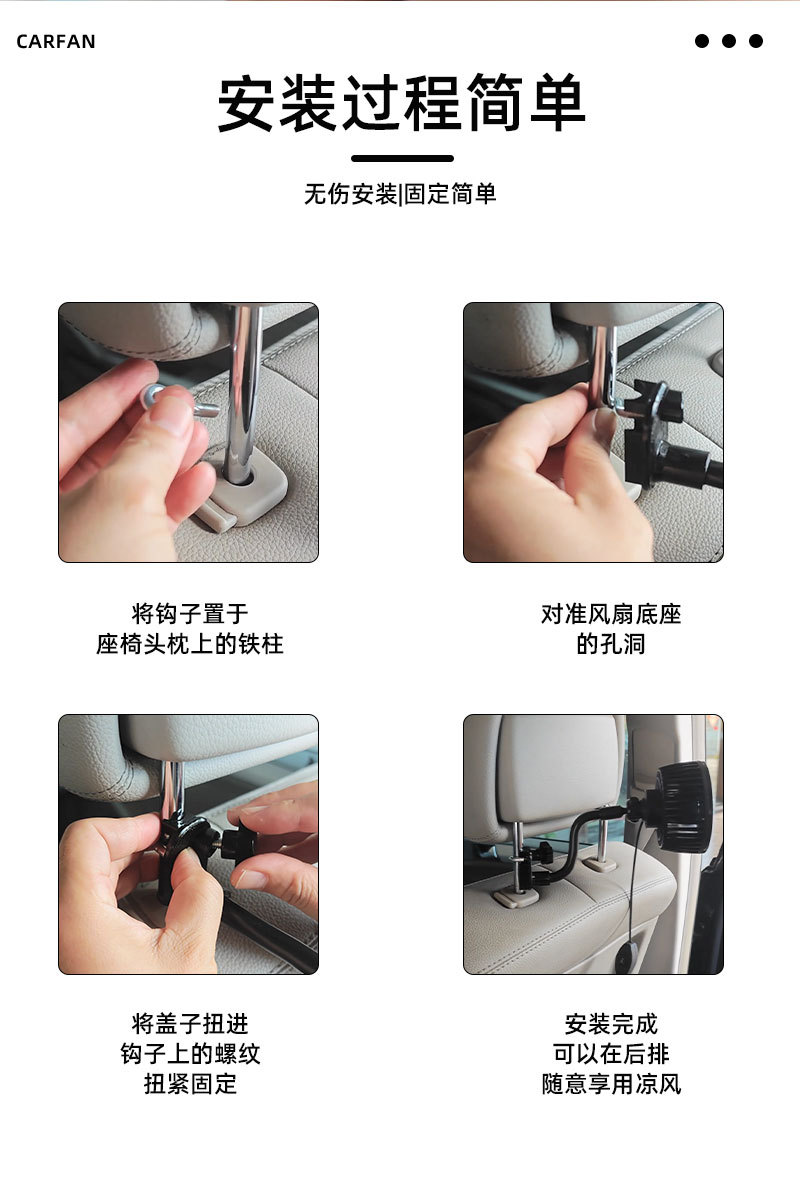 CARFAN

安装过程简单

无伤安装|固定简单

将钩子置于
座椅头枕上的铁柱

对准风扇底座
的孔洞

将盖子扭进
钩子上的螺纹
扭紧固定

安装完成
可以在后排
随意享用凉风