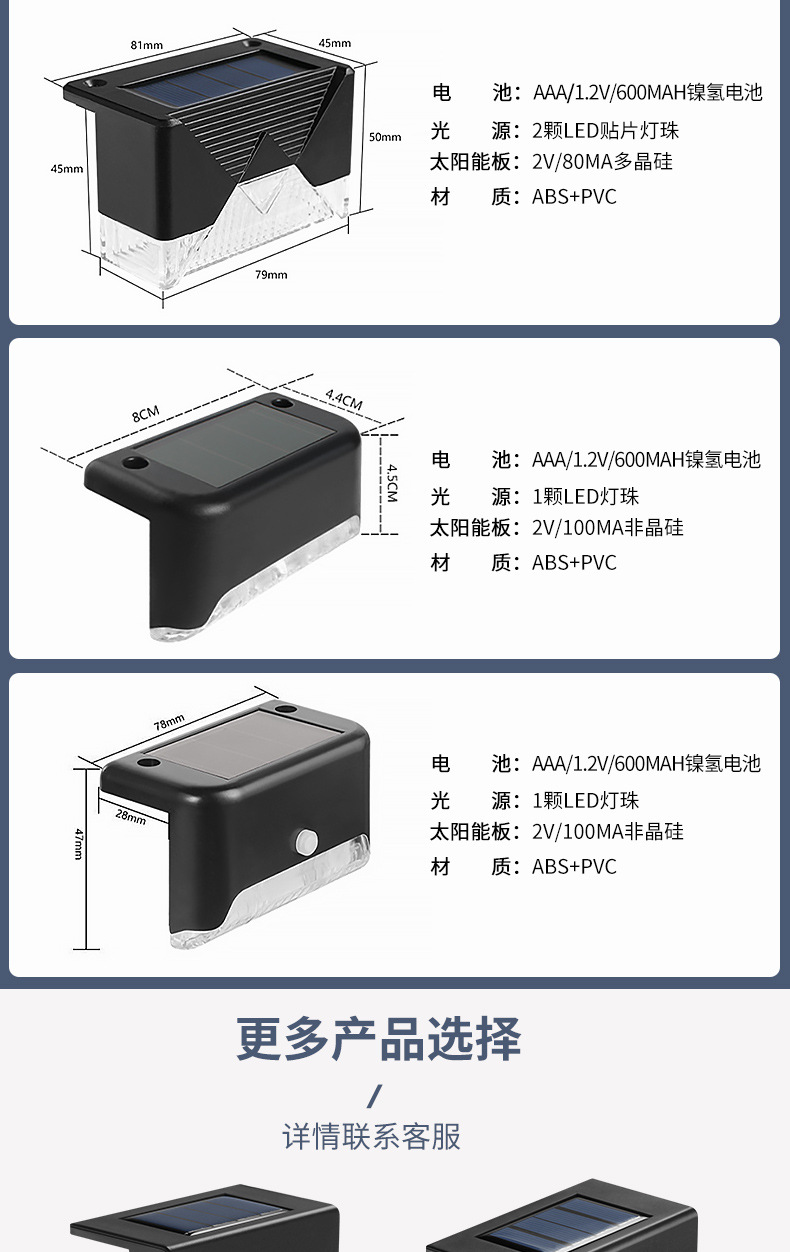 81mm
45mm
50mm
45mm
79mm

电　池：AAA/1.2V/600MAH镍氢电池
光　源：2颗LED贴片灯珠
太阳能板：2V/80MA多晶硅
材　质：ABS+PVC

8CM
4.4CM
4.5CM

电　池：AAA/1.2V/600MAH镍氢电池
光　源：1颗LED灯珠
太阳能板：2V/100MA非晶硅
材　质：ABS+PVC

78mm
28mm
47mm

电　池：AAA/1.2V/600MAH镍氢电池
光　源：1颗LED灯珠
太阳能板：2V/100MA非晶硅
材　质：ABS+PVC

更多产品选择
/
详情联系客服