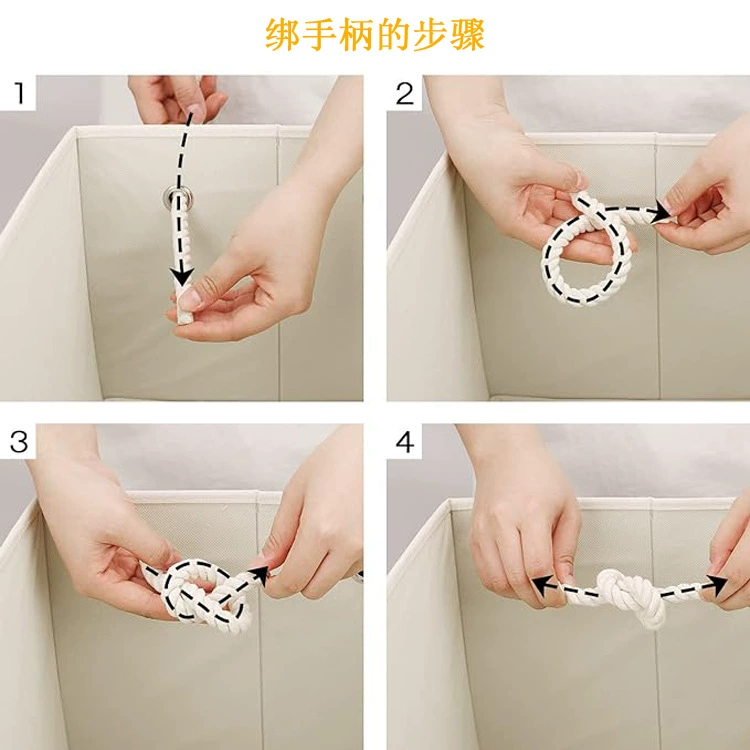 绑手柄的步骤

1

2

3

4