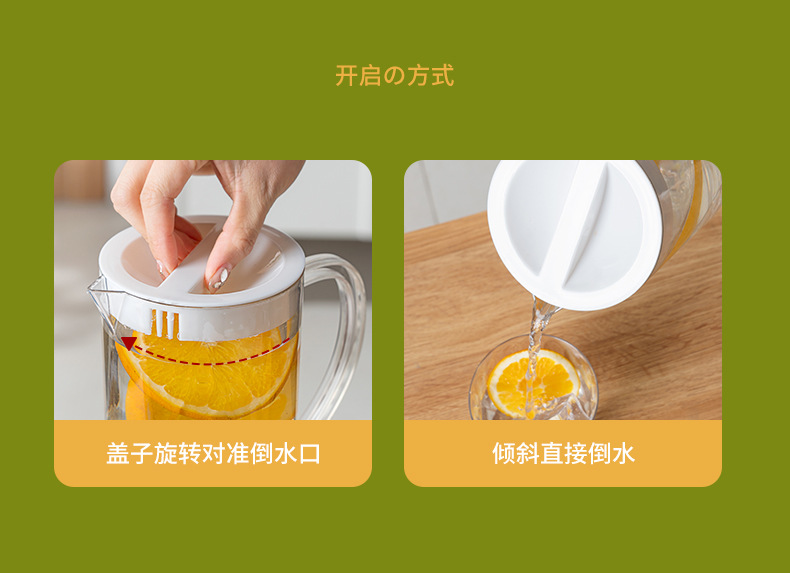 开启の方式

盖子旋转对准倒水口

倾斜直接倒水