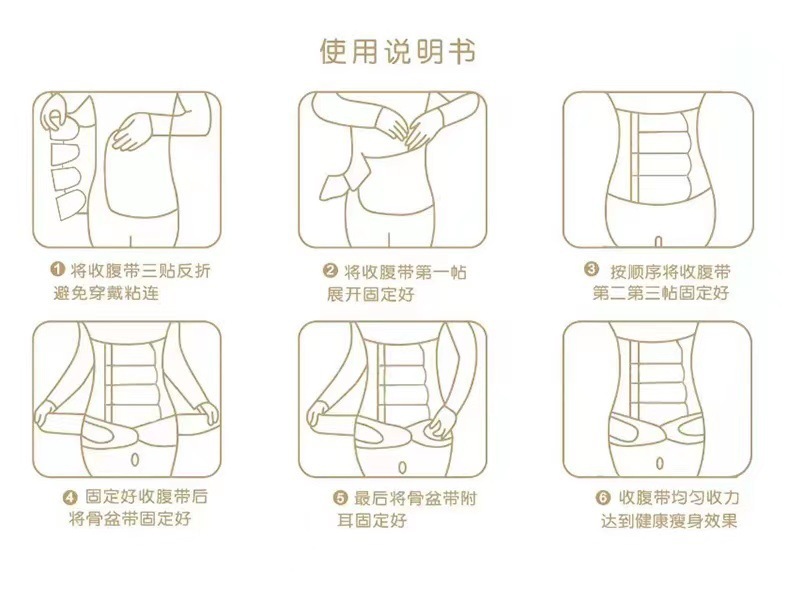 使用说明书

❶ 将收腹带三贴反折避免穿戴粘连

❷ 将收腹带第一帖展开固定好

❸ 按顺序将收腹带第二第三帖固定好

❹ 固定好收腹带后将骨盆带固定好

❺ 最后将骨盆带附耳固定好

❻ 收腹带均匀收力达到健康瘦身效果