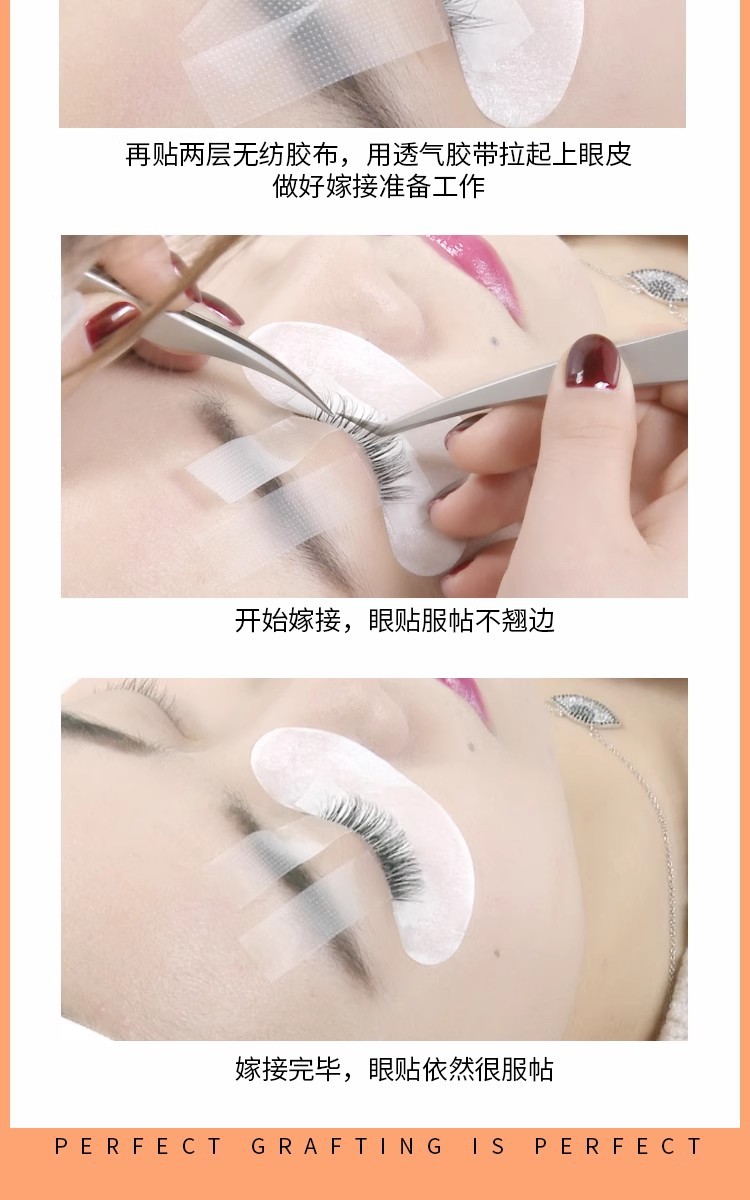 再贴两层无纺胶布，用透气胶带拉起上眼皮
做好嫁接准备工作

开始嫁接，眼贴服帖不翘边

嫁接完毕，眼贴依然很服帖

PERFECT GRAFTING IS PERFECT