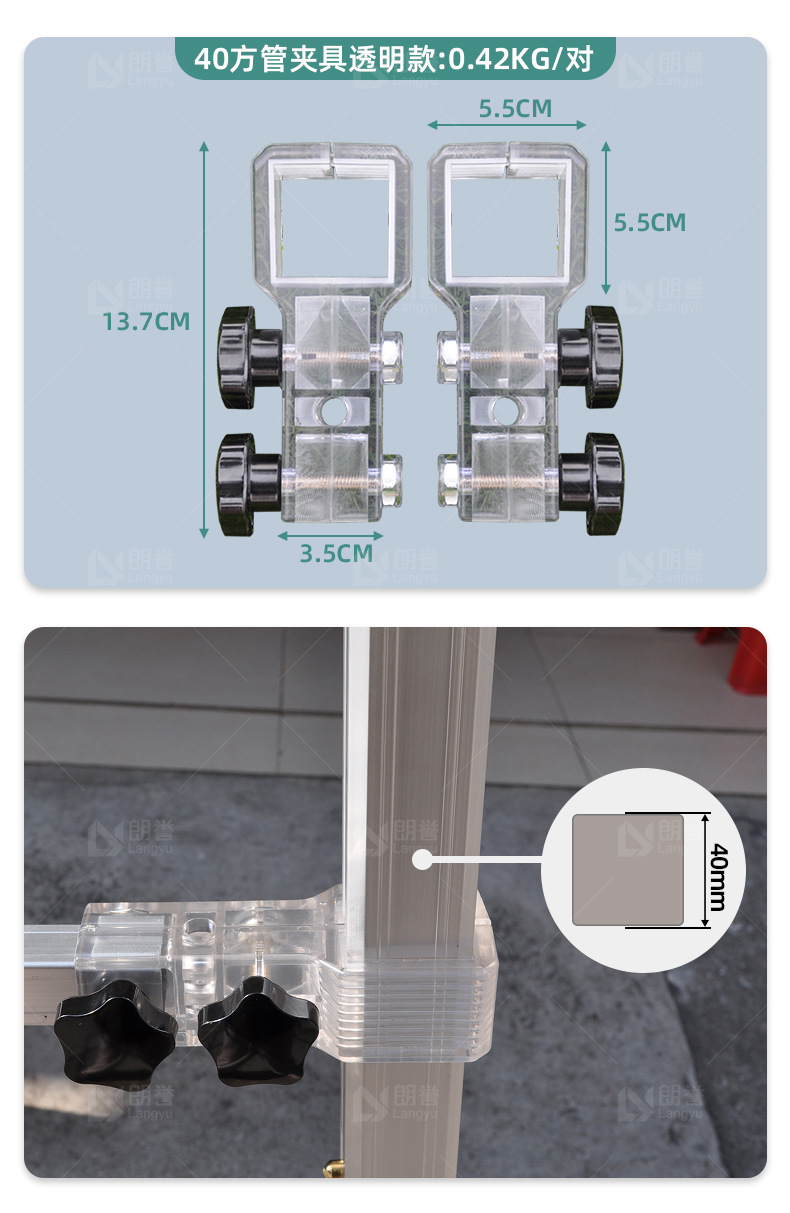 40方管夹具透明款:0.42KG/对

5.5CM

5.5CM

13.7CM

3.5CM

朗誉
Langyu

40mm