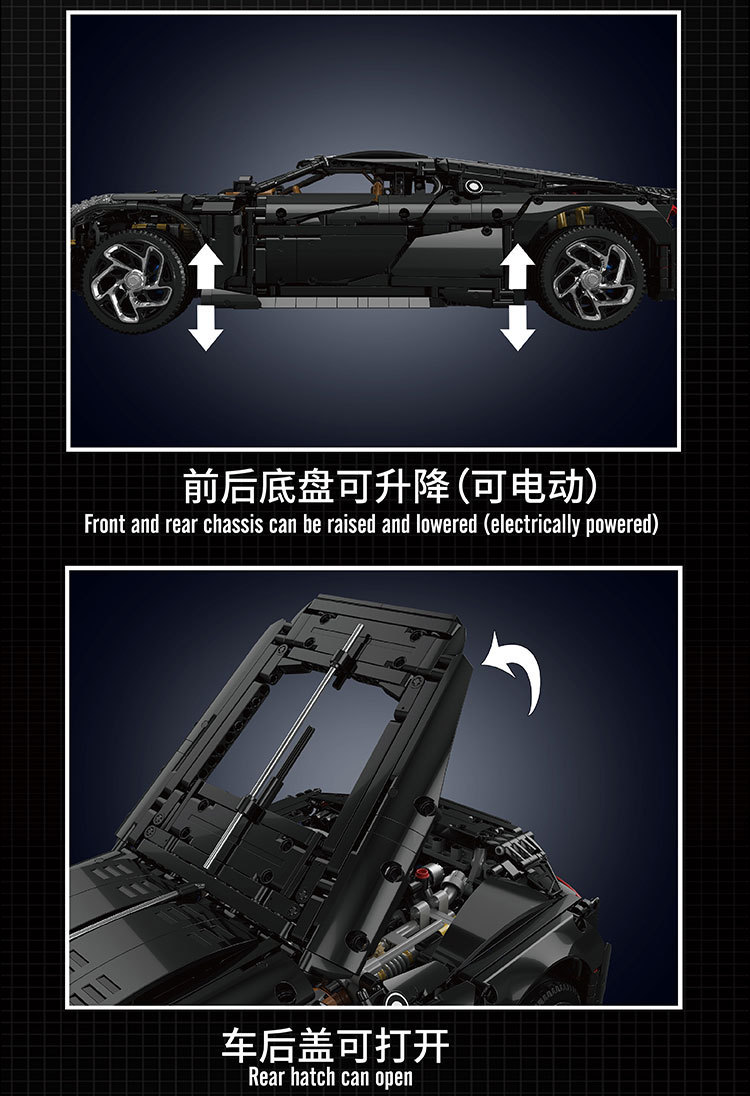 前后底盘可升降(可电动)
Front and rear chassis can be raised and lowered (electrically powered)

车后盖可打开
Rear hatch can open