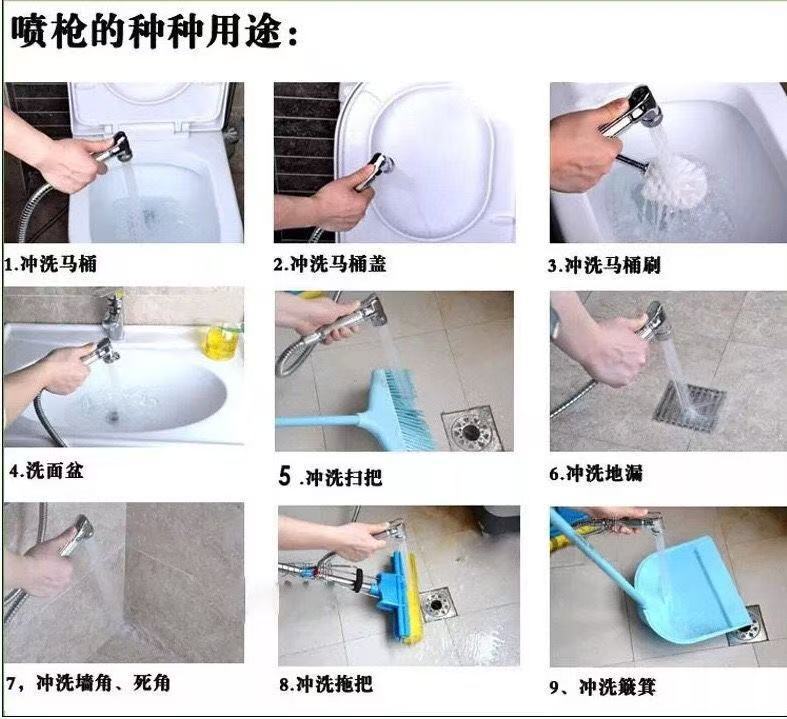 喷枪的种种用途：

1.冲洗马桶

2.冲洗马桶盖

3.冲洗马桶刷

4.洗面盆

5 .冲洗扫把

6.冲洗地漏

7，冲洗墙角、死角

8.冲洗拖把

9、冲洗簸箕