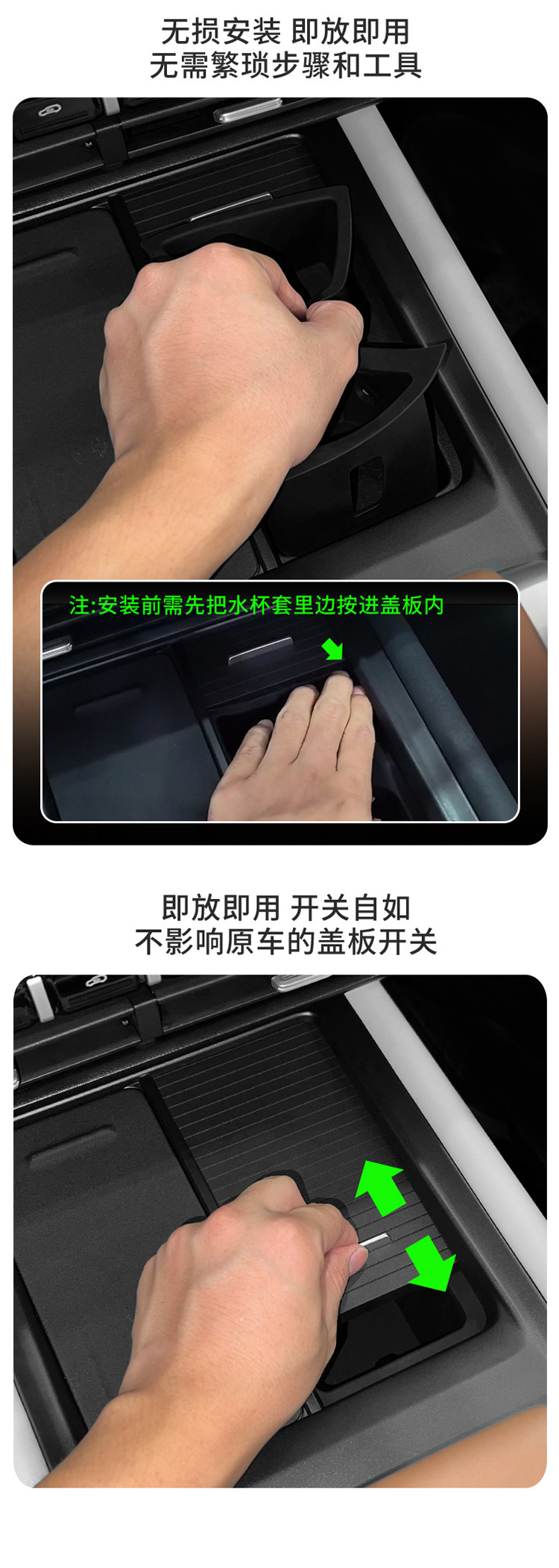 无损安装 即放即用
无需繁琐步骤和工具

注:安装前需先把水杯套里边按进盖板内

即放即用 开关自如
不影响原车的盖板开关