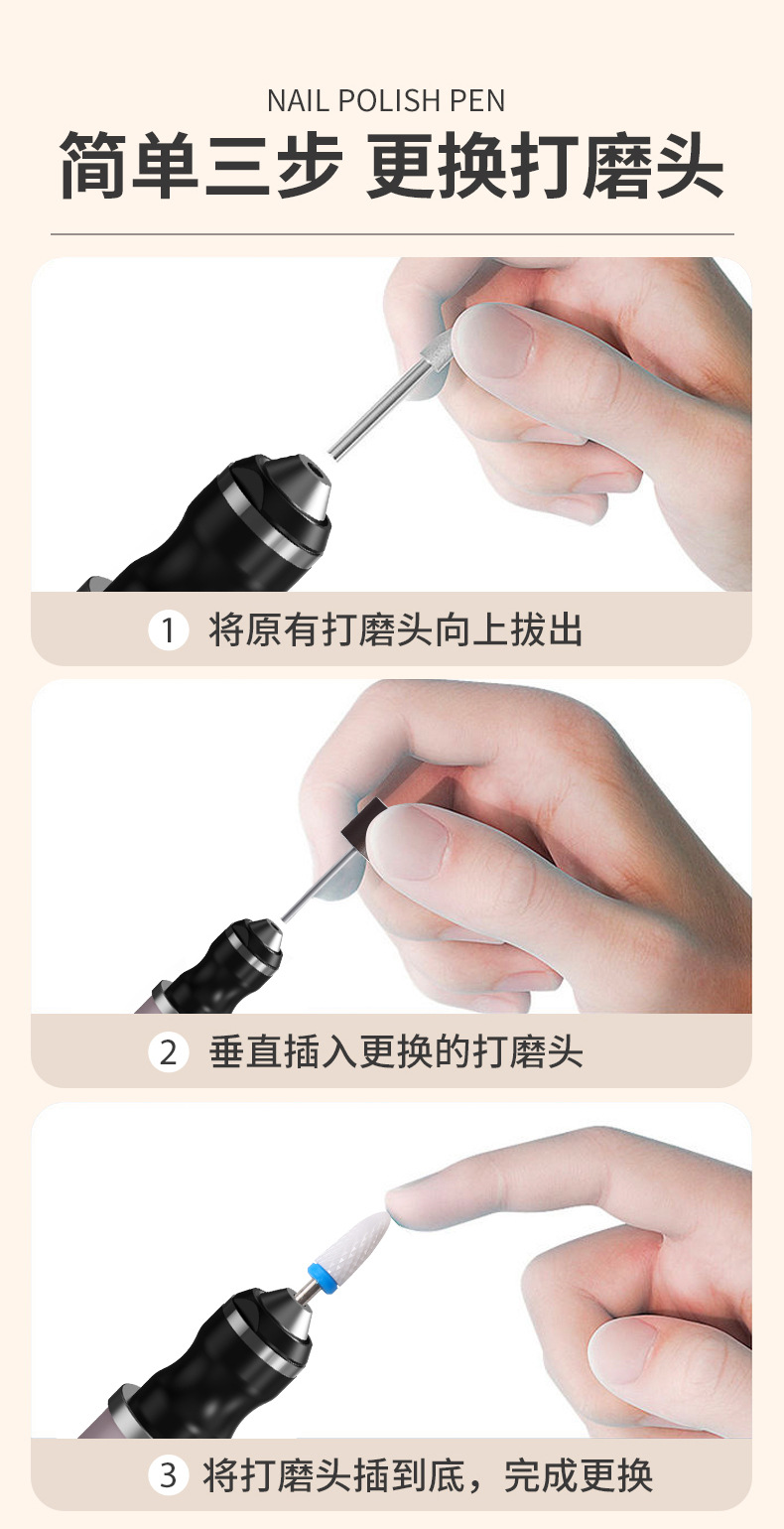 NAIL POLISH PEN

简单三步 更换打磨头

1 将原有打磨头向上拔出

2 垂直插入更换的打磨头

3 将打磨头插到底，完成更换