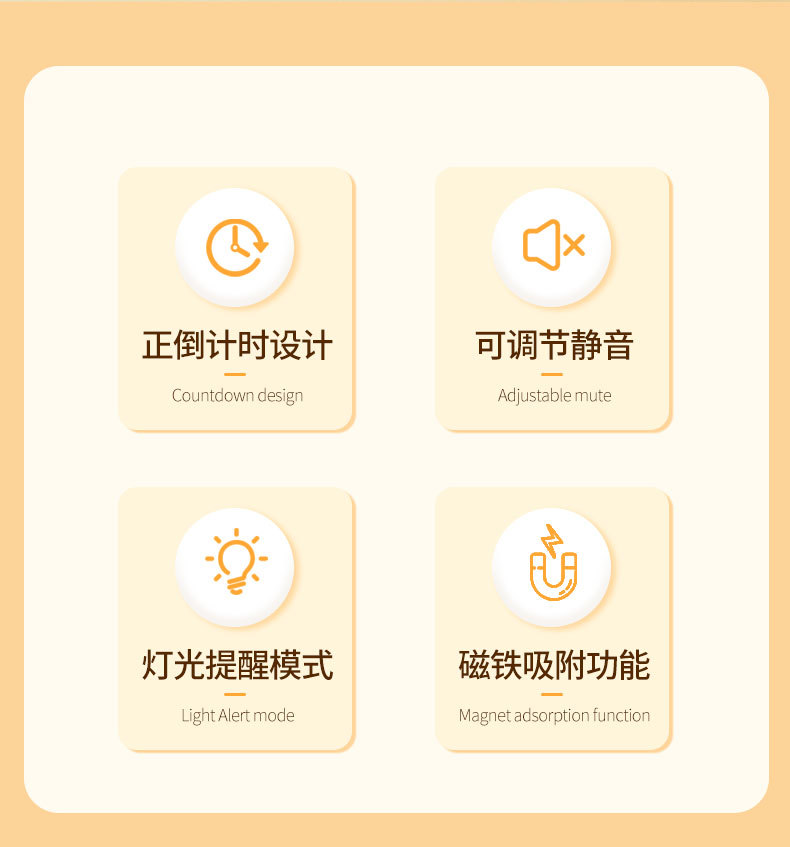 正倒计时设计

Countdown design

可调节静音

Adjustable mute

灯光提醒模式

Light Alert mode

磁铁吸附功能

Magnet adsorption function