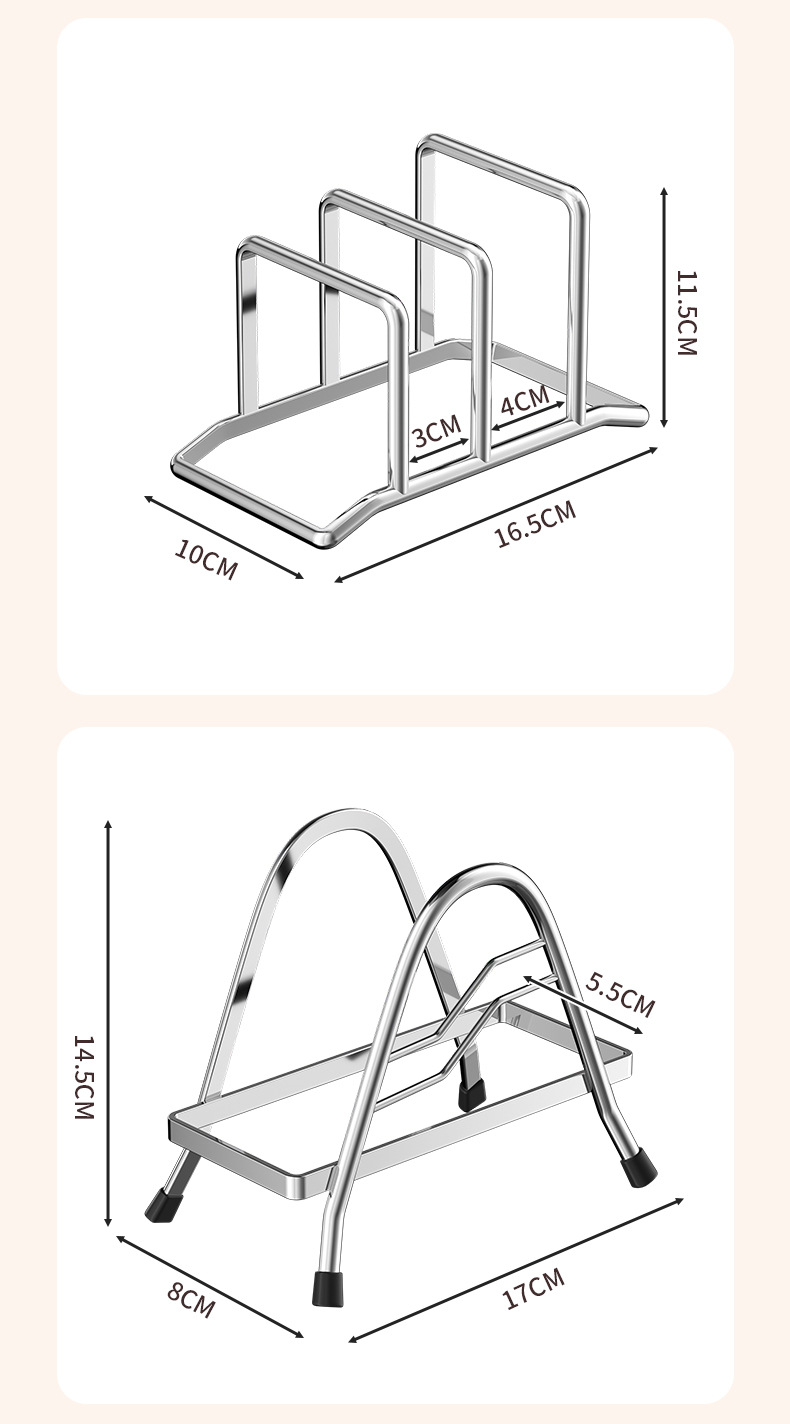 11.5CM
3CM
4CM
10CM
16.5CM

14.5CM
5.5CM
8CM
17CM