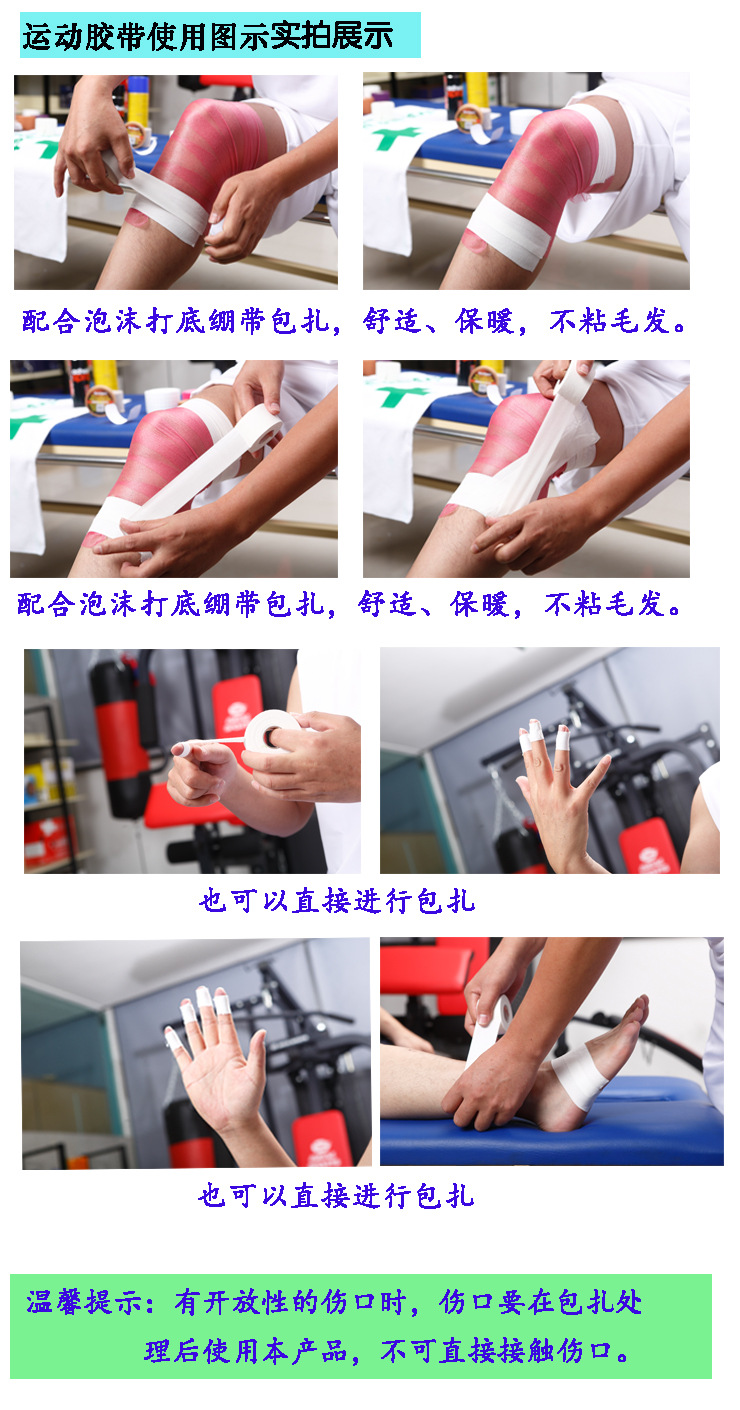 运动胶带使用图示实拍展示

配合泡沫打底绷带包扎，舒适、保暖，不粘毛发。

配合泡沫打底绷带包扎，舒适、保暖，不粘毛发。

也可以直接进行包扎

也可以直接进行包扎

温馨提示：有开放性的伤口时，伤口要在包扎处理后使用本产品，不可直接接触伤口。