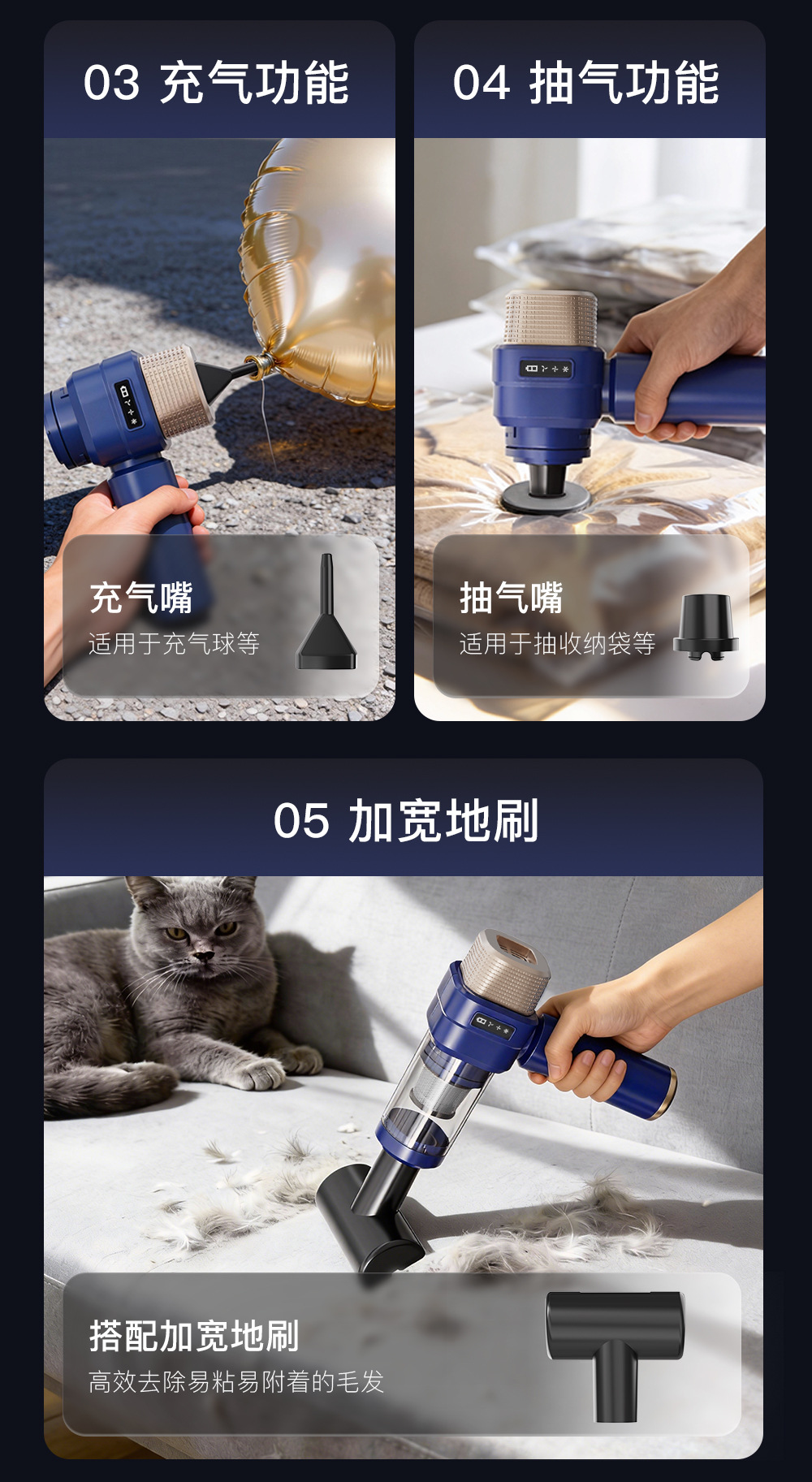 03 充气功能

充气嘴
适用于充气球等

04 抽气功能

抽气嘴
适用于抽收纳袋等

05 加宽地刷

搭配加宽地刷
高效去除易粘易附着的毛发