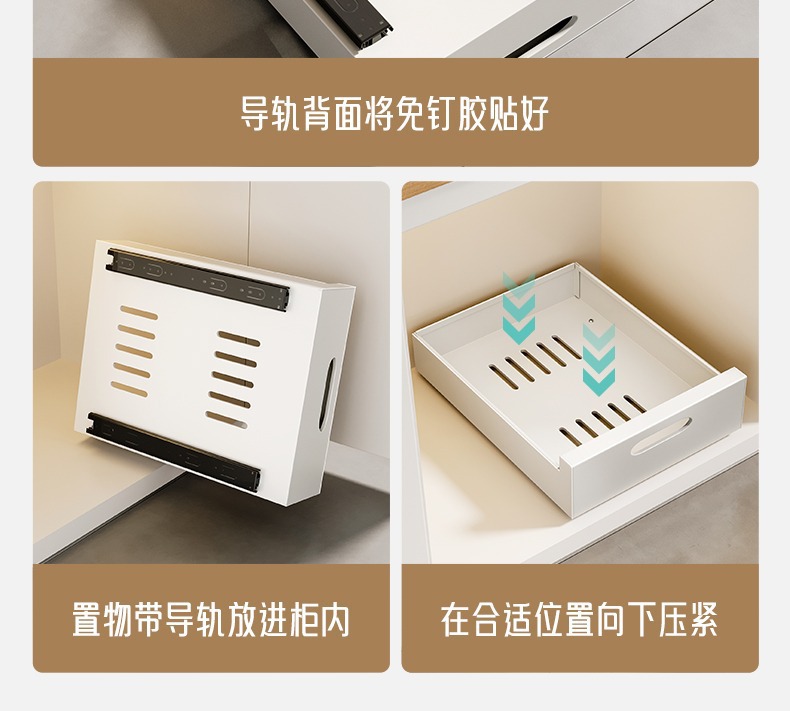 导轨背面将免钉胶贴好

置物带导轨放进柜内

在合适位置向下压紧