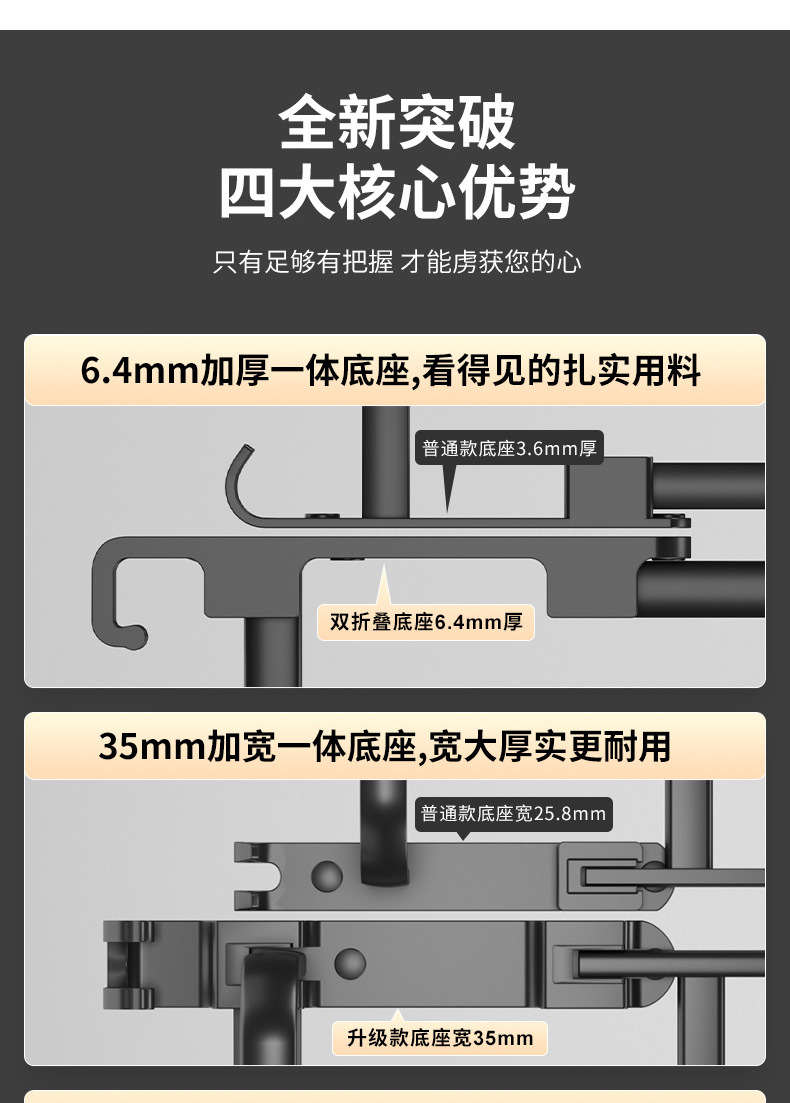 全新突破
四大核心优势

只有足够有把握 才能虏获您的心

6.4mm加厚一体底座,看得见的扎实用料

普通款底座3.6mm厚

双折叠底座6.4mm厚

35mm加宽一体底座,宽大厚实更耐用

普通款底座宽25.8mm

升级款底座宽35mm