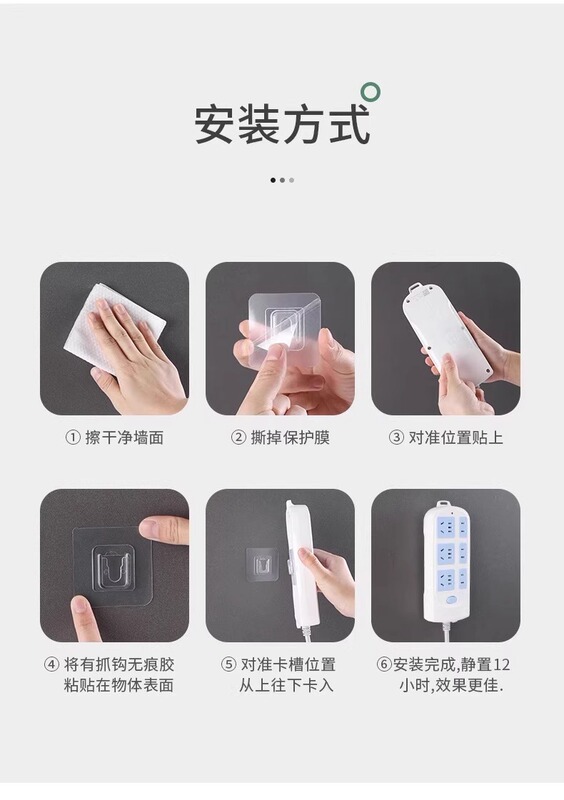 安装方式

① 擦干净墙面

② 撕掉保护膜

③ 对准位置贴上

④ 将有抓钩无痕胶粘贴在物体表面

⑤ 对准卡槽位置从上往下卡入

⑥安装完成,静置12小时,效果更佳.