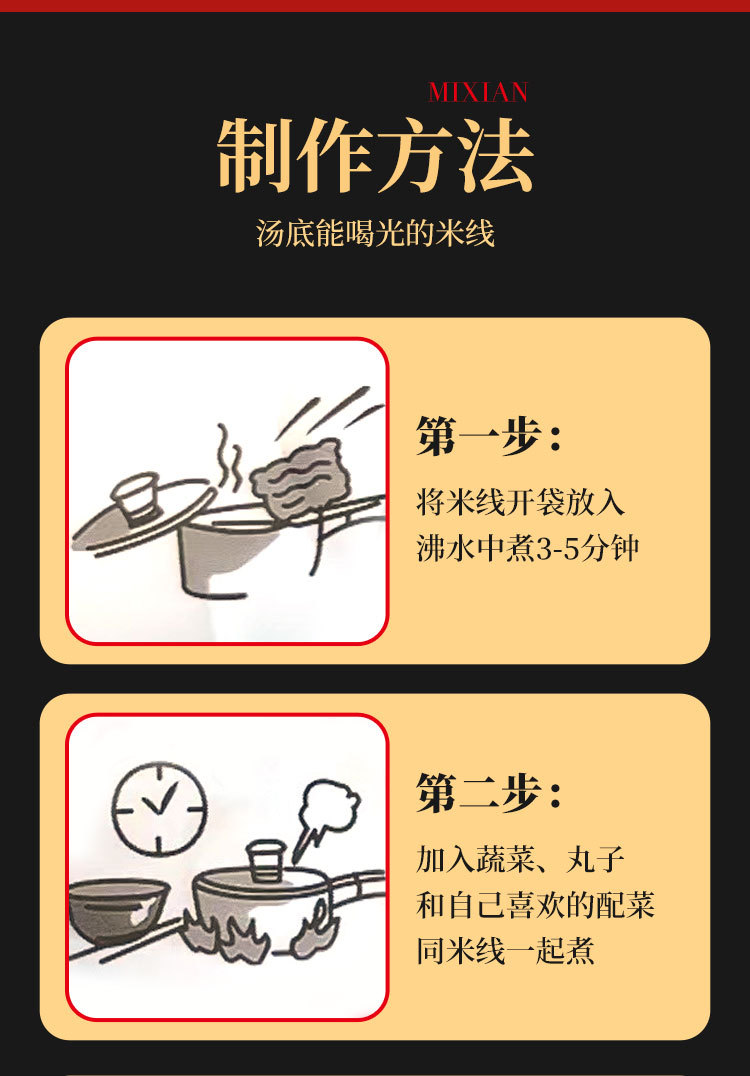 MIXIAN

制作方法

汤底能喝光的米线

第一步：

将米线开袋放入沸水中煮3-5分钟

第二步：

加入蔬菜、丸子和自己喜欢的配菜同米线一起煮