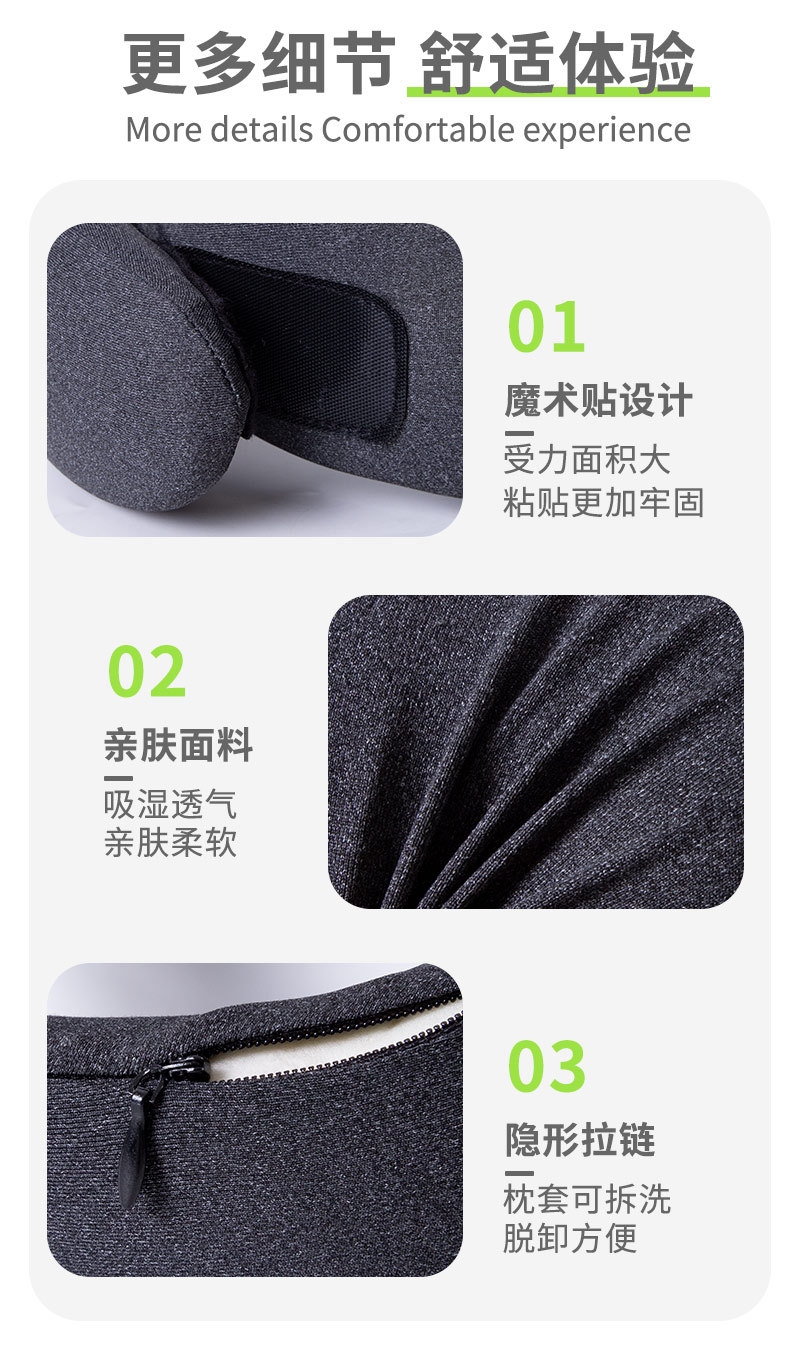 更多细节 舒适体验
More details Comfortable experience

01
魔术贴设计
受力面积大
粘贴更加牢固

02
亲肤面料
吸湿透气
亲肤柔软

03
隐形拉链
枕套可拆洗
脱卸方便