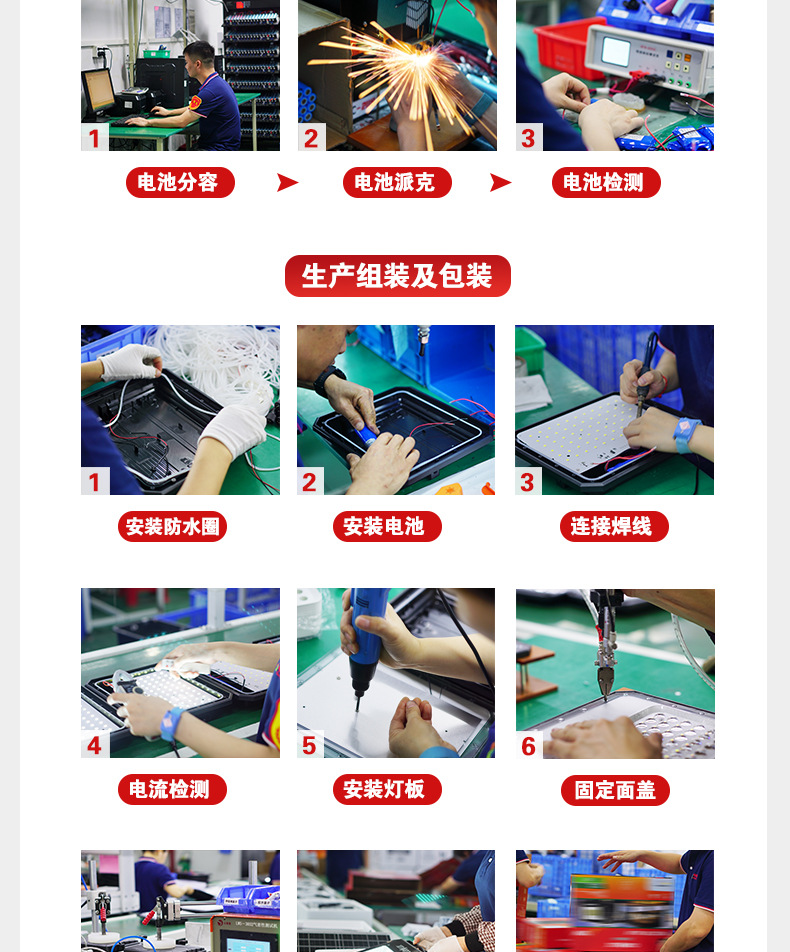 1

电池分容

2

电池派克

3

电池检测

生产组装及包装

1

安装防水圈

2

安装电池

3

连接焊线

4

电流检测

5

安装灯板

6

固定面盖