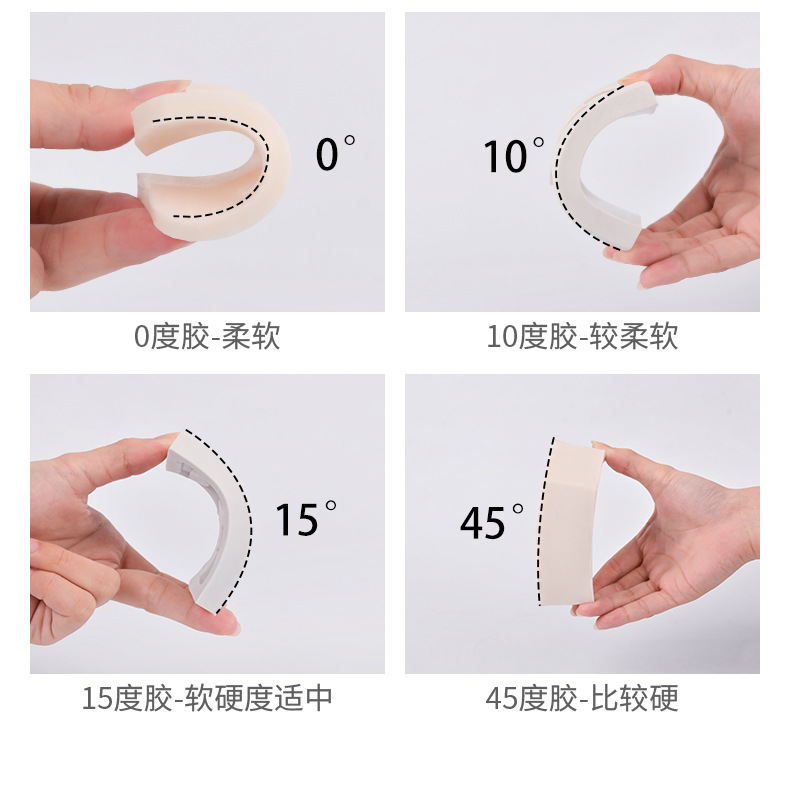 0°

0度胶-柔软

10°

10度胶-较柔软

15°

15度胶-软硬度适中

45°

45度胶-比较硬