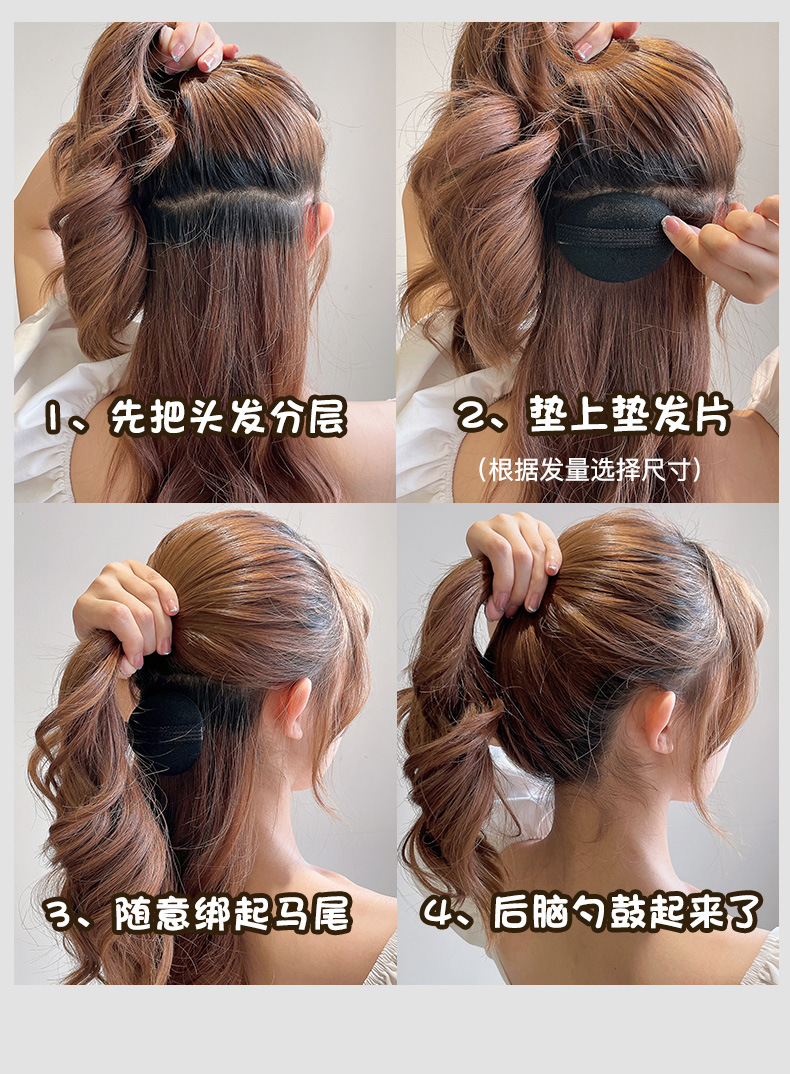 1、先把头发分层

2、垫上垫发片

（根据发量选择尺寸）

3、随意绑起马尾

4、后脑勺鼓起来了