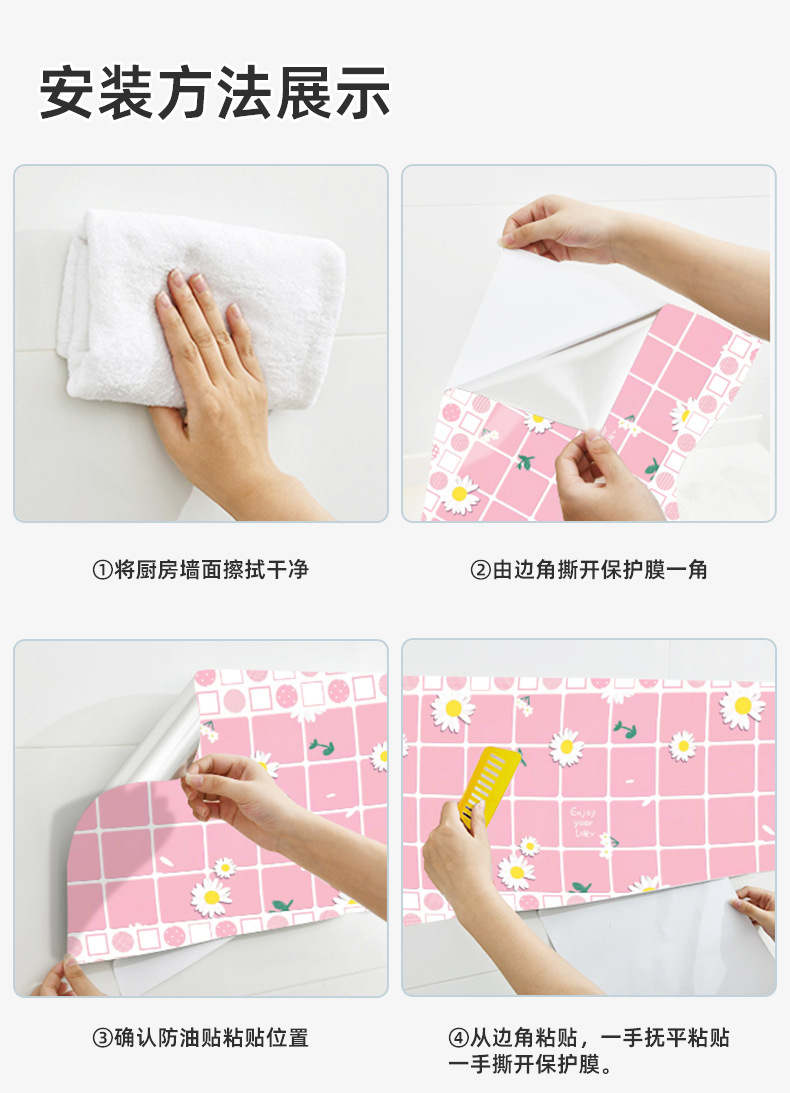 安装方法展示

①将厨房墙面擦拭干净

②由边角撕开保护膜一角

Enjoy your Life

③确认防油贴粘贴位置

④从边角粘贴，一手抚平粘贴一手撕开保护膜。