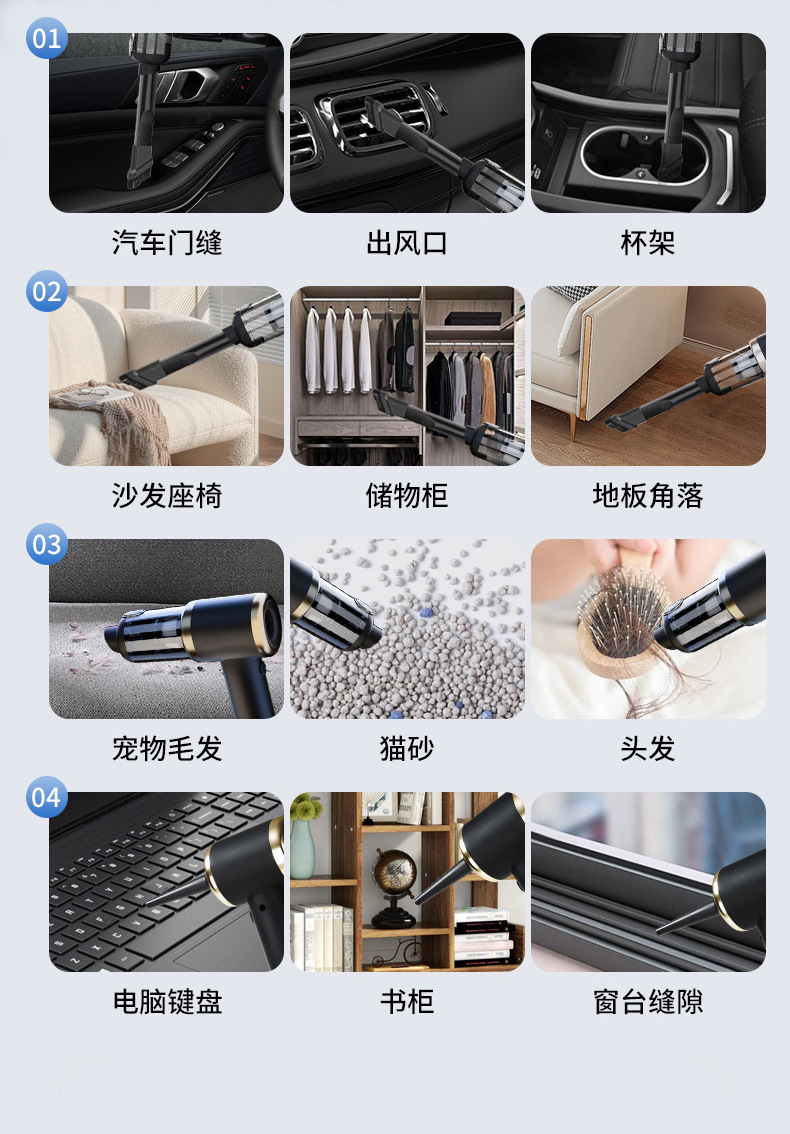 01

汽车门缝

出风口

杯架

02

沙发座椅

储物柜

地板角落

03

宠物毛发

猫砂

头发

04

电脑键盘

书柜

窗台缝隙