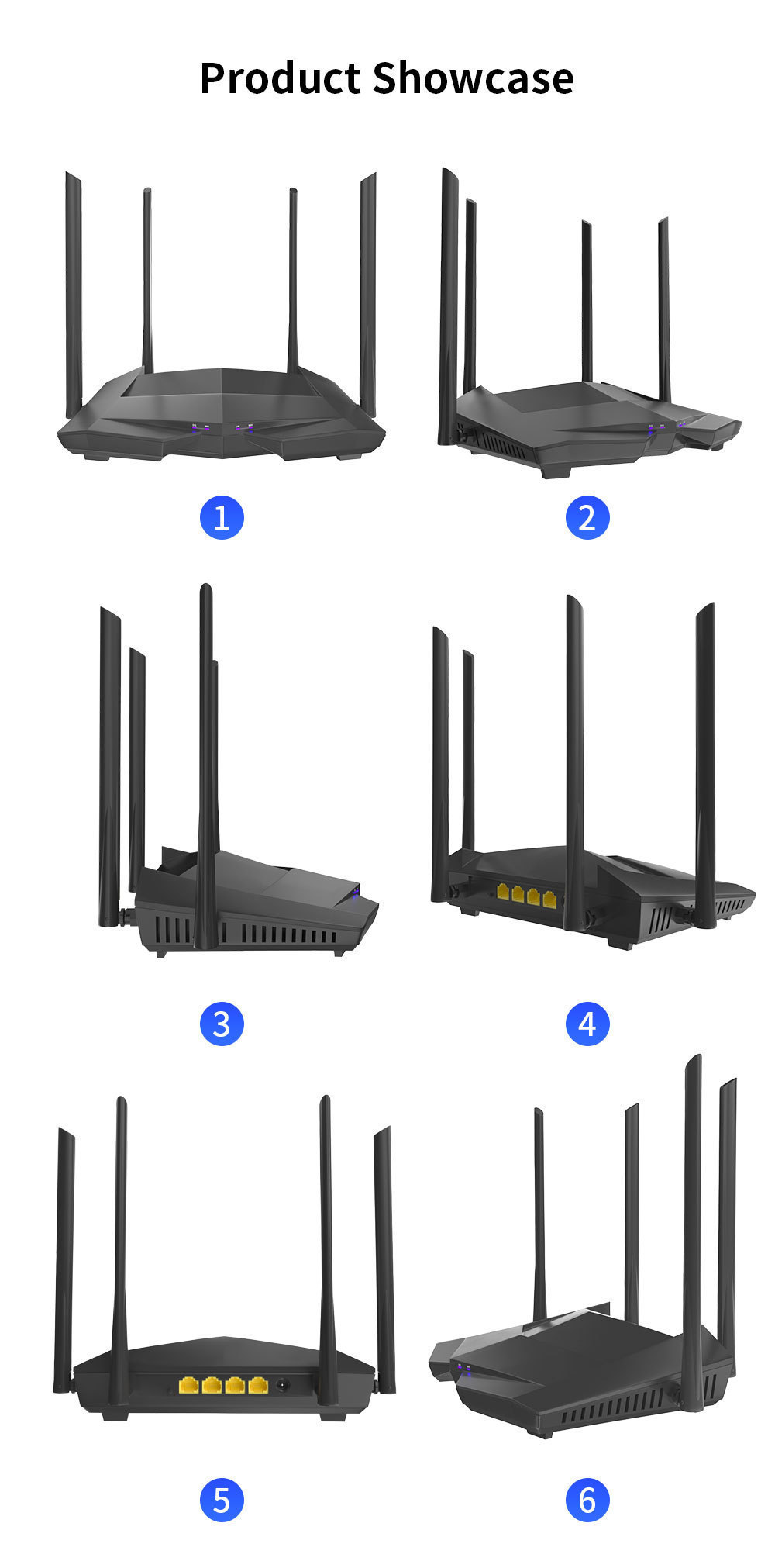 Product Showcase

1

2

3

4

5

6