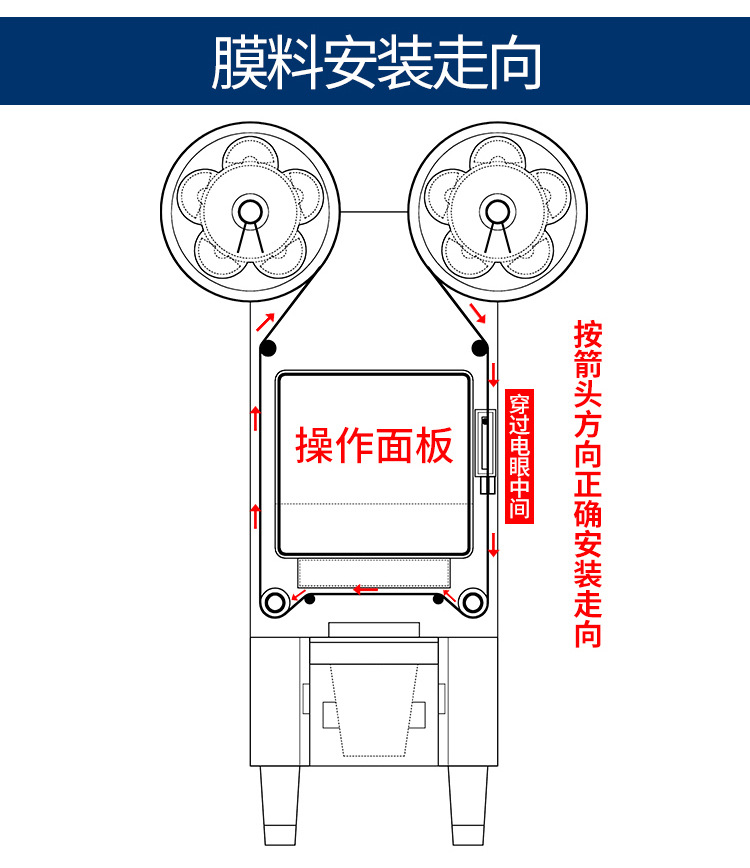 膜料安装走向

操作面板

穿过电眼中间

按箭头方向正确安装走向