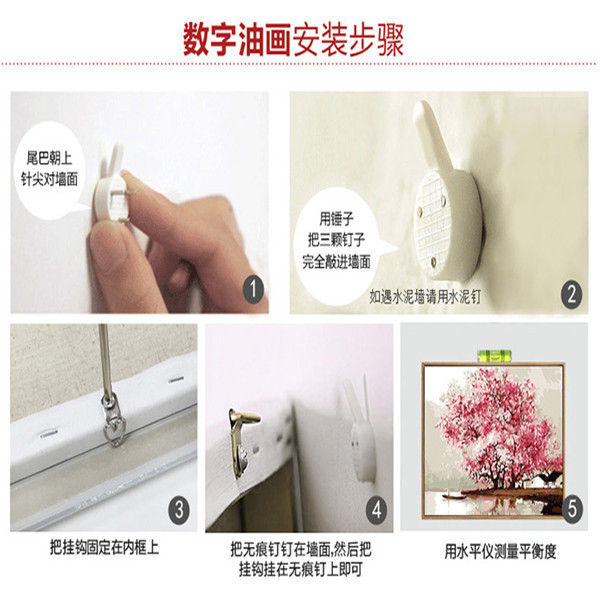 数字油画安装步骤

尾巴朝上
针尖对墙面

1

用锤子
把三颗钉子
完全敲进墙面

如遇水泥墙请用水泥钉

2

3

把挂钩固定在内框上

4

把无痕钉钉在墙面,然后把挂钩挂在无痕钉上即可

5

用水平仪测量平衡度