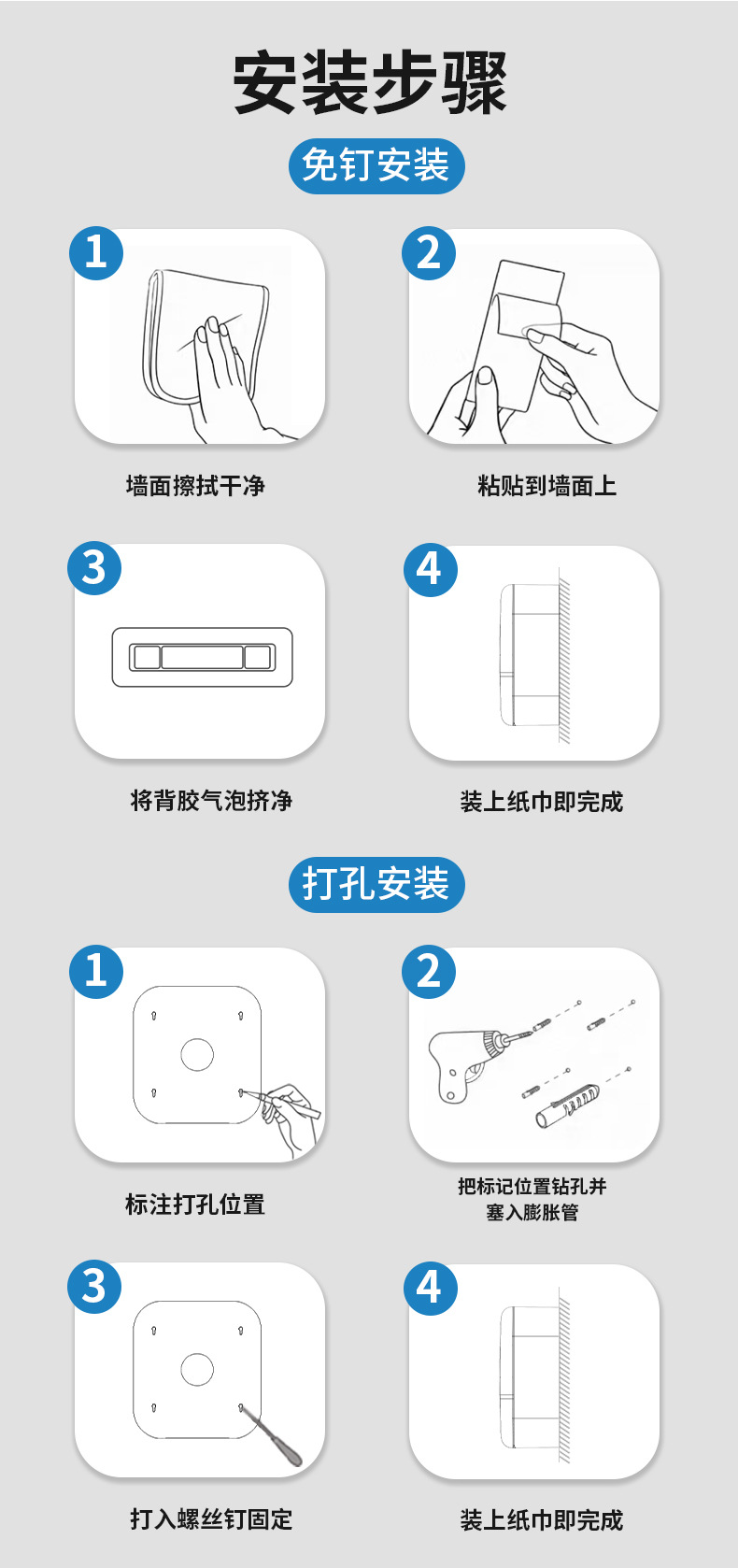 安装步骤

免钉安装

1

墙面擦拭干净

2

粘贴到墙面上

3

将背胶气泡挤净

4

装上纸巾即完成

打孔安装

1

标注打孔位置

2

把标记位置钻孔并塞入膨胀管

3

打入螺丝钉固定

4

装上纸巾即完成