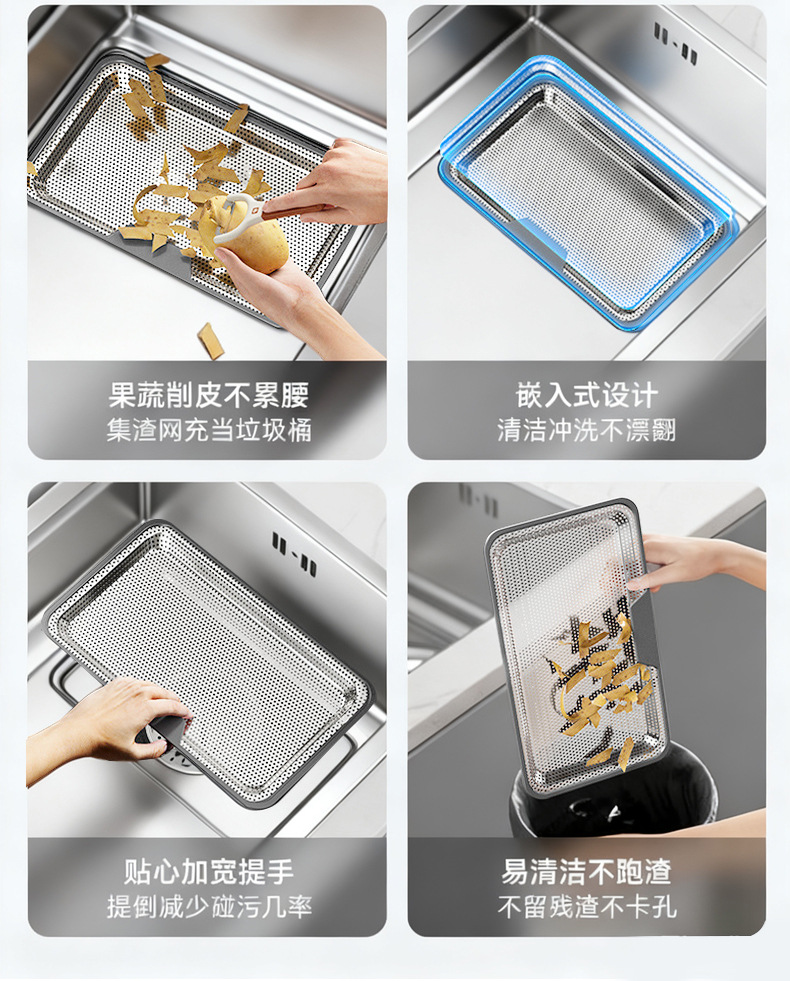 果蔬削皮不累腰
集渣网充当垃圾桶

嵌入式设计
清洁冲洗不漂翻

贴心加宽提手
提倒减少碰污几率

易清洁不跑渣
不留残渣不卡孔